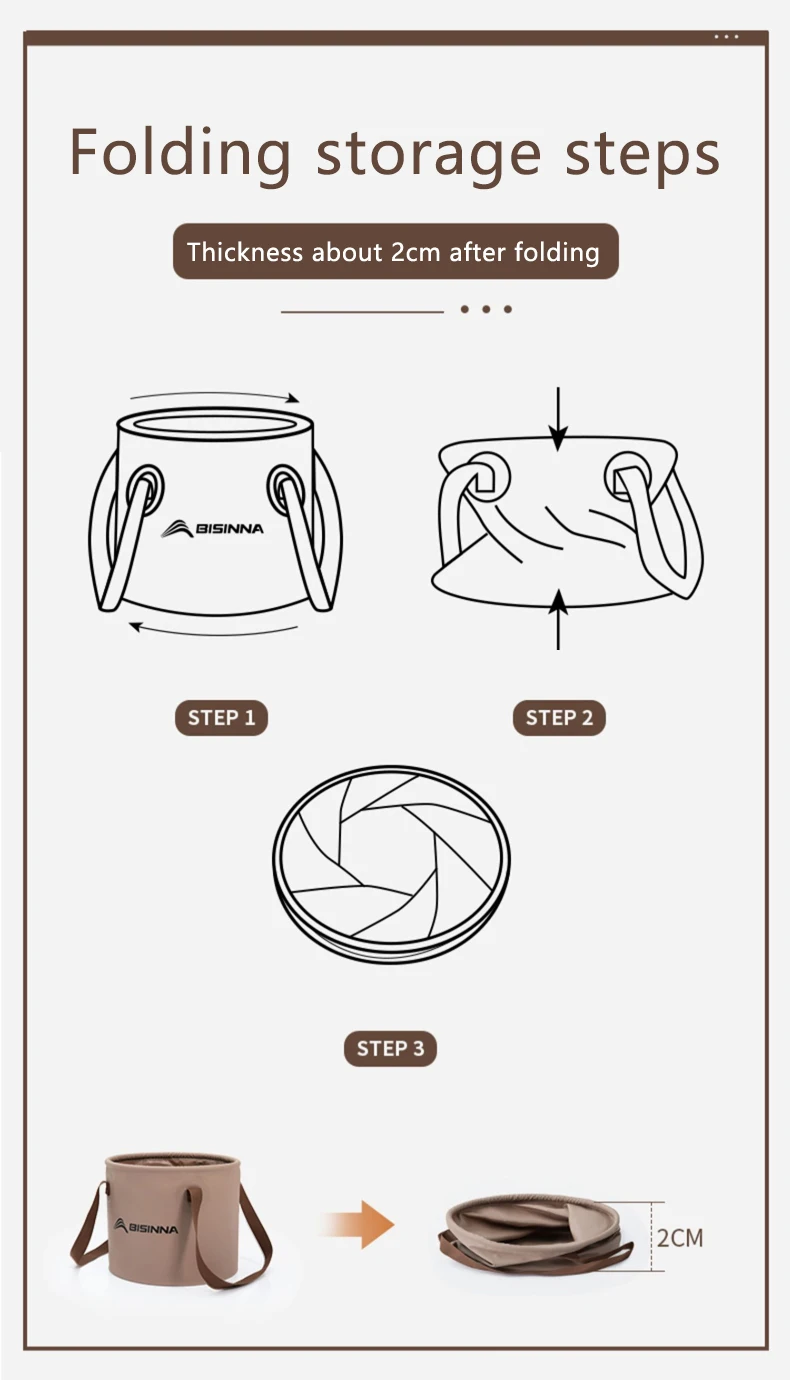 Folding storage steps

Thickness about 2cm after folding

BISINNA

STEP 1

STEP 2

STEP 3

BISINNA

2CM