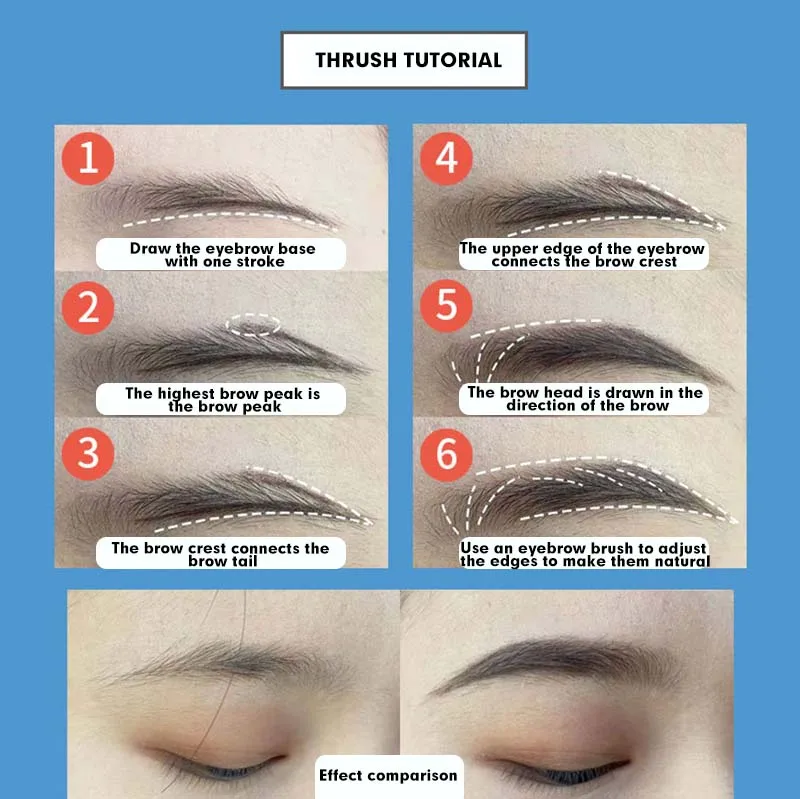 THRUSH TUTORIAL

1
Draw the eyebrow base with one stroke

2
The highest brow peak is the brow peak

3
The brow crest connects the brow tail

4
The upper edge of the eyebrow connects the brow crest

5
The brow head is drawn in the direction of the brow

6
Use an eyebrow brush to adjust the edges to make them natural

Effect comparison