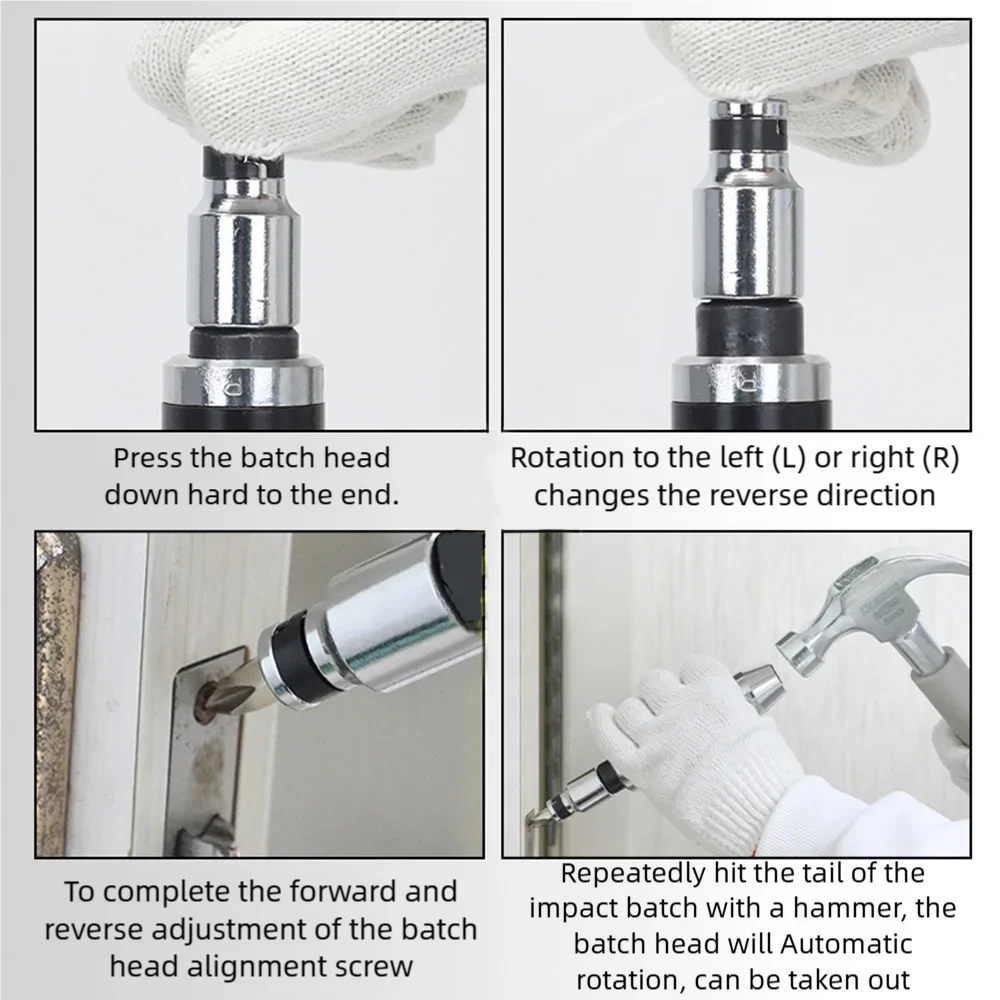 Press the batch head down hard to the end.

Rotation to the left (L) or right (R) changes the reverse direction

To complete the forward and reverse adjustment of the batch head alignment screw

Repeatedly hit the tail of the impact batch with a hammer, the batch head will Automatic rotation, can be taken out