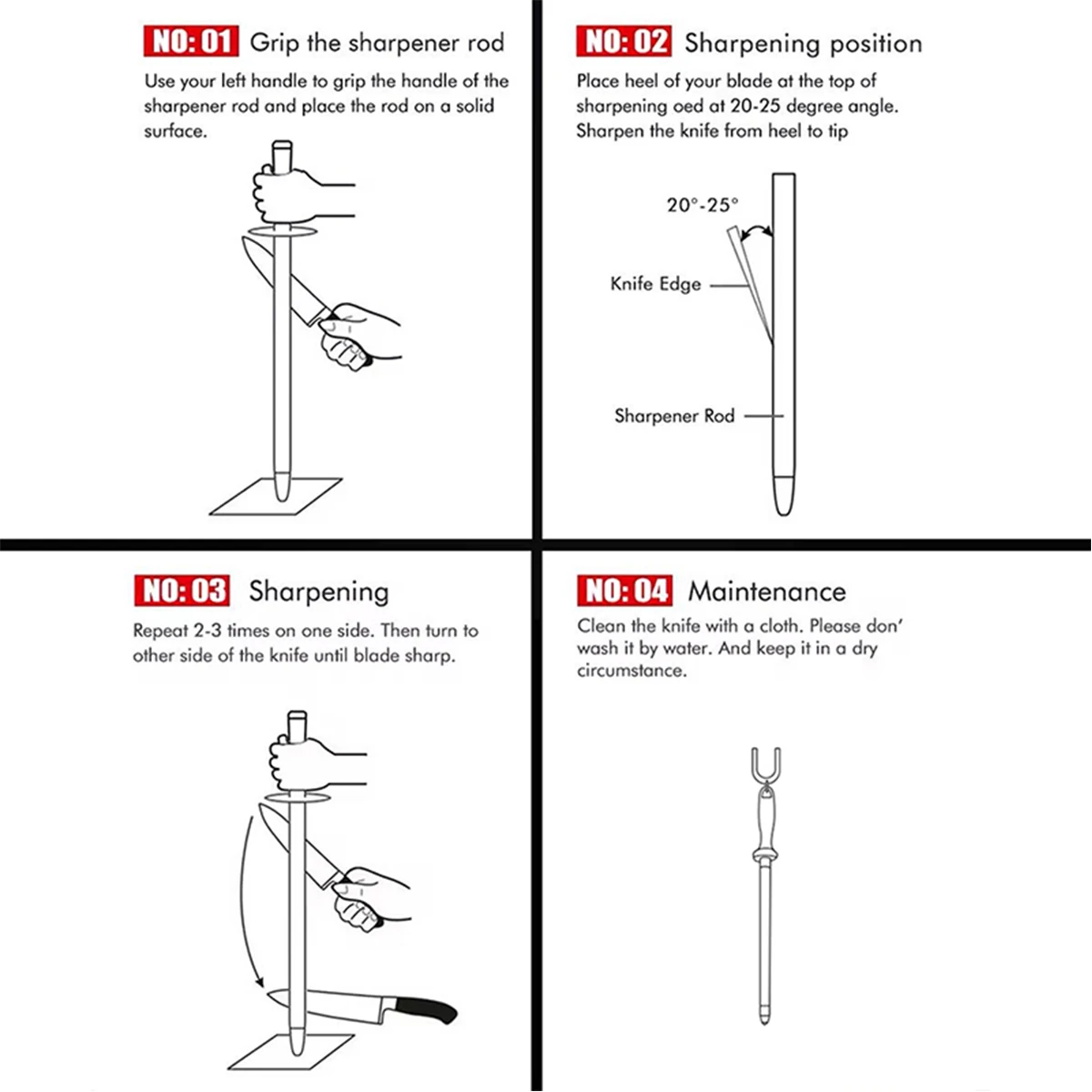 NO: 01 Grip the sharpener rod

Use your left handle to grip the handle of the sharpener rod and place the rod on a solid surface.

NO: 02 Sharpening position

Place heel of your blade at the top of sharpening oed at 20-25 degree angle. Sharpen the knife from heel to tip

20°-25°

Knife Edge

Sharpener Rod

NO: 03 Sharpening

Repeat 2-3 times on one side. Then turn to other side of the knife until blade sharp.

NO: 04 Maintenance

Clean the knife with a cloth. Please don' wash it by water. And keep it in a dry circumstance.