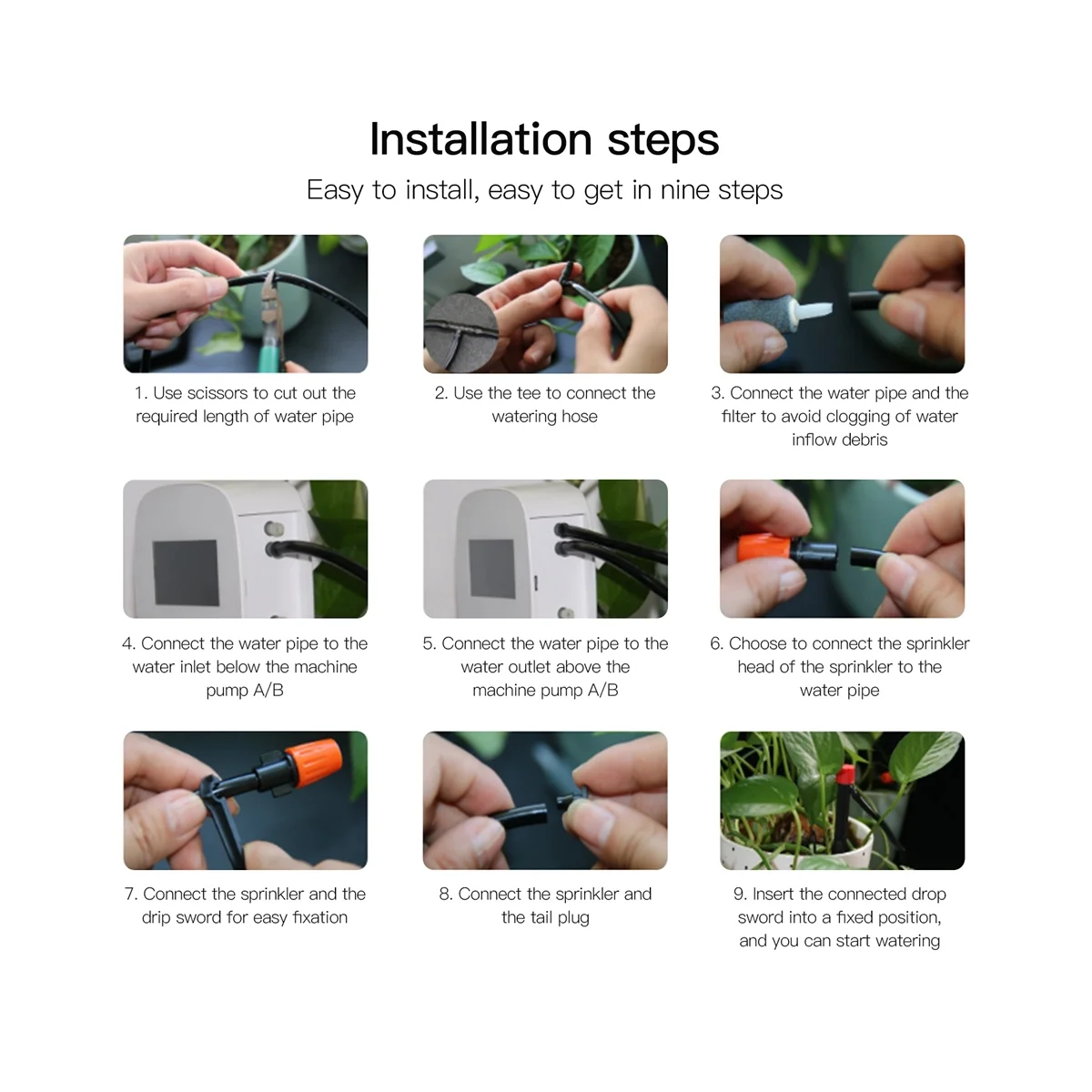 Installation steps

Easy to install, easy to get in nine steps

1. Use scissors to cut out the required length of water pipe

2. Use the tee to connect the watering hose

3. Connect the water pipe and the filter to avoid clogging of water inflow debris

4. Connect the water pipe to the water inlet below the machine pump A/B

5. Connect the water pipe to the water outlet above the machine pump A/B

6. Choose to connect the sprinkler head of the sprinkler to the water pipe

7. Connect the sprinkler and the drip sword for easy fixation

8. Connect the sprinkler and the tail plug

9. Insert the connected drop sword into a fixed position, and you can start watering