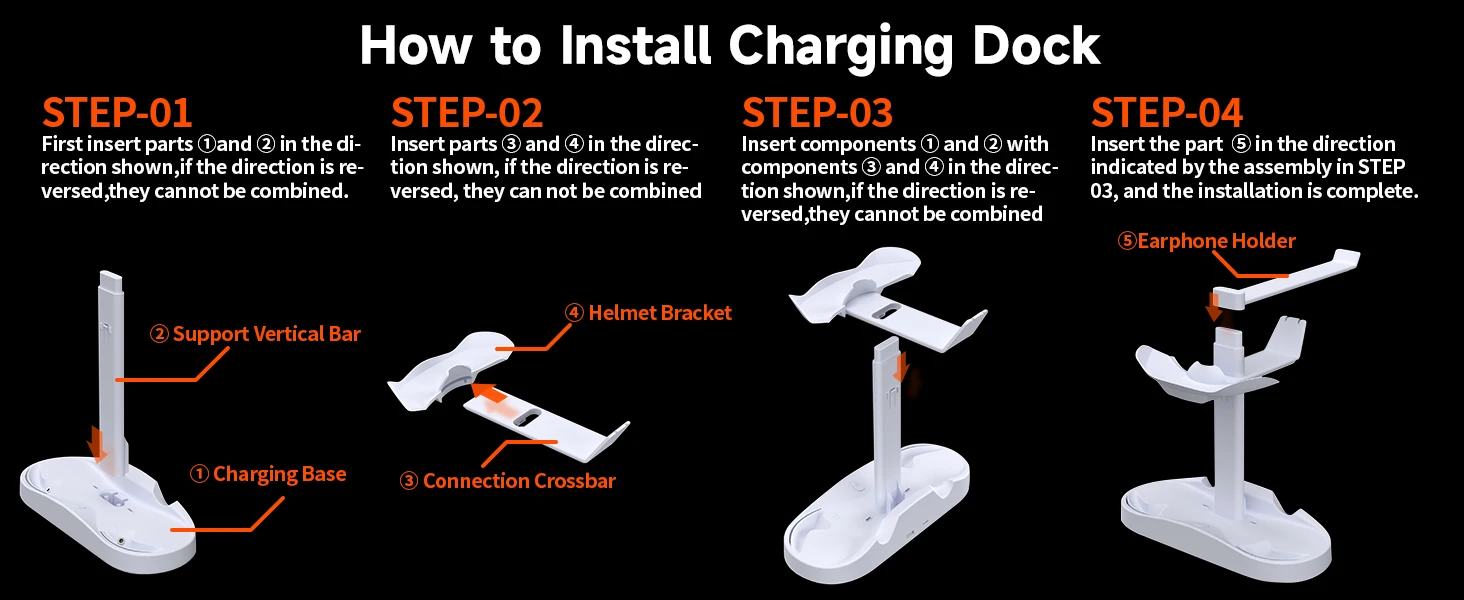 How to Install Charging Dock

STEP-01
First insert parts ①and ② in the direction shown,if the direction is reversed,they cannot be combined.

② Support Vertical Bar

① Charging Base

STEP-02
Insert parts ③ and ④ in the direction shown, if the direction is reversed, they can not be combined

④ Helmet Bracket

③ Connection Crossbar

STEP-03
Insert components ① and ② with components ③ and ④ in the direction shown,if the direction is reversed,they cannot be combined

STEP-04
Insert the part ⑤ in the direction indicated by the assembly in STEP 03, and the installation is complete.

⑤Earphone Holder