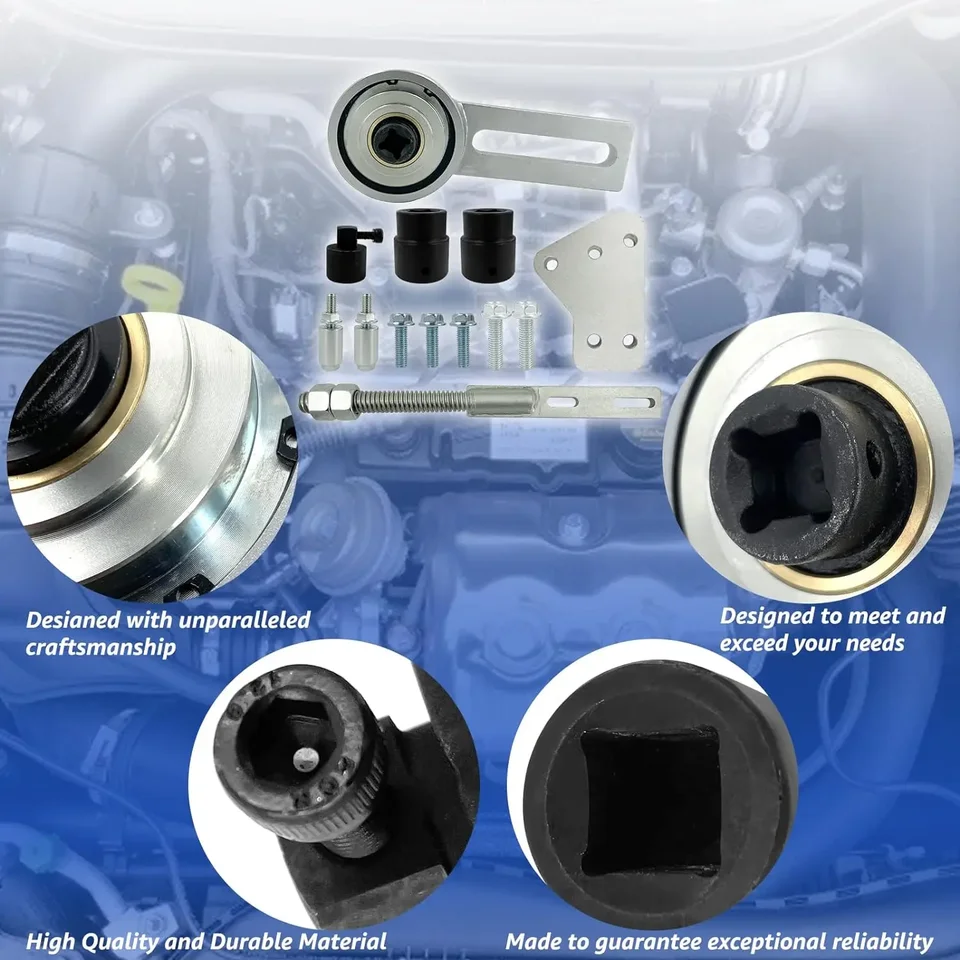 Desianed with unparalleled craftsmanship

Designed to meet and exceed your needs

High Quality and Durable Material

Made to guarantee exceptional reliability