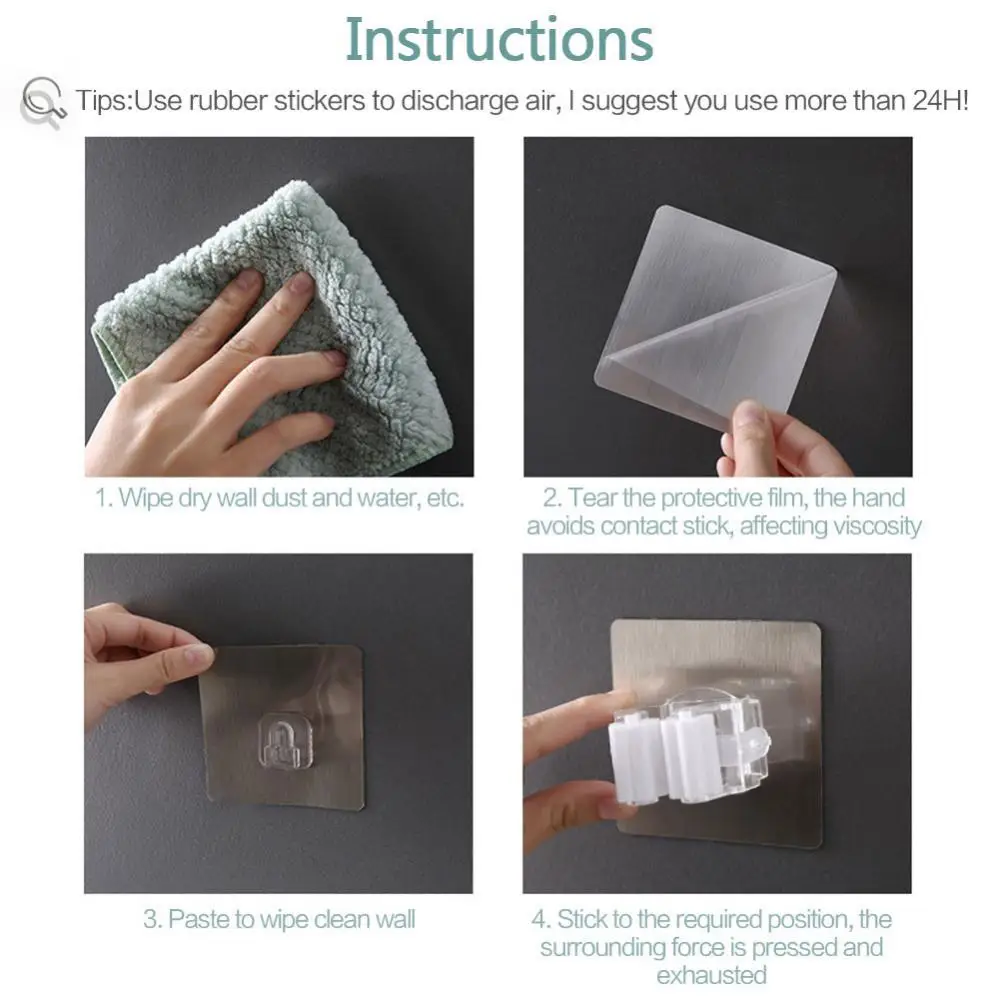 Instructions

Tips:Use rubber stickers to discharge air, I suggest you use more than 24H!

1. Wipe dry wall dust and water, etc.

2. Tear the protective film, the hand avoids contact stick, affecting viscosity

3. Paste to wipe clean wall

4. Stick to the required position, the surrounding force is pressed and exhausted