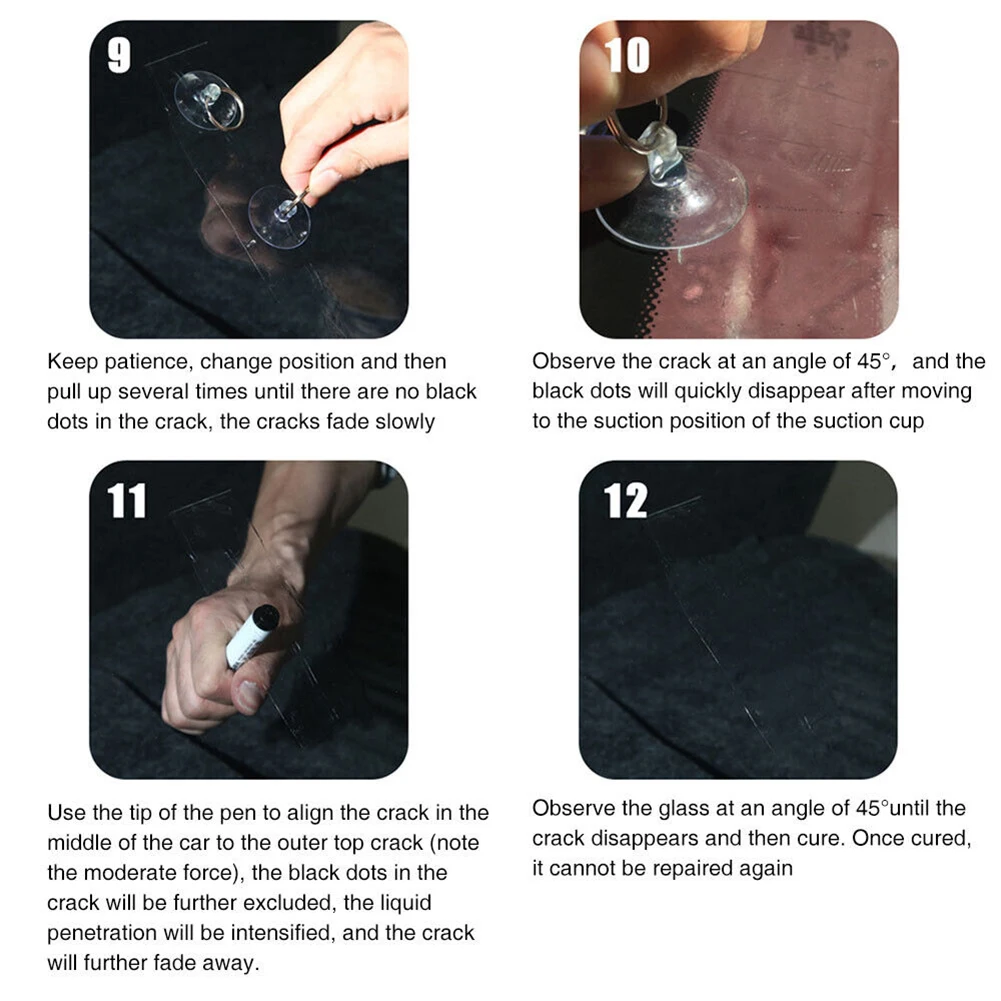 9

Keep patience, change position and then pull up several times until there are no black dots in the crack, the cracks fade slowly

10

Observe the crack at an angle of 45°, and the black dots will quickly disappear after moving to the suction position of the suction cup

11

Use the tip of the pen to align the crack in the middle of the car to the outer top crack (note the moderate force), the black dots in the crack will be further excluded, the liquid penetration will be intensified, and the crack will further fade away.

12

Observe the glass at an angle of 45°until the crack disappears and then cure. Once cured, it cannot be repaired again