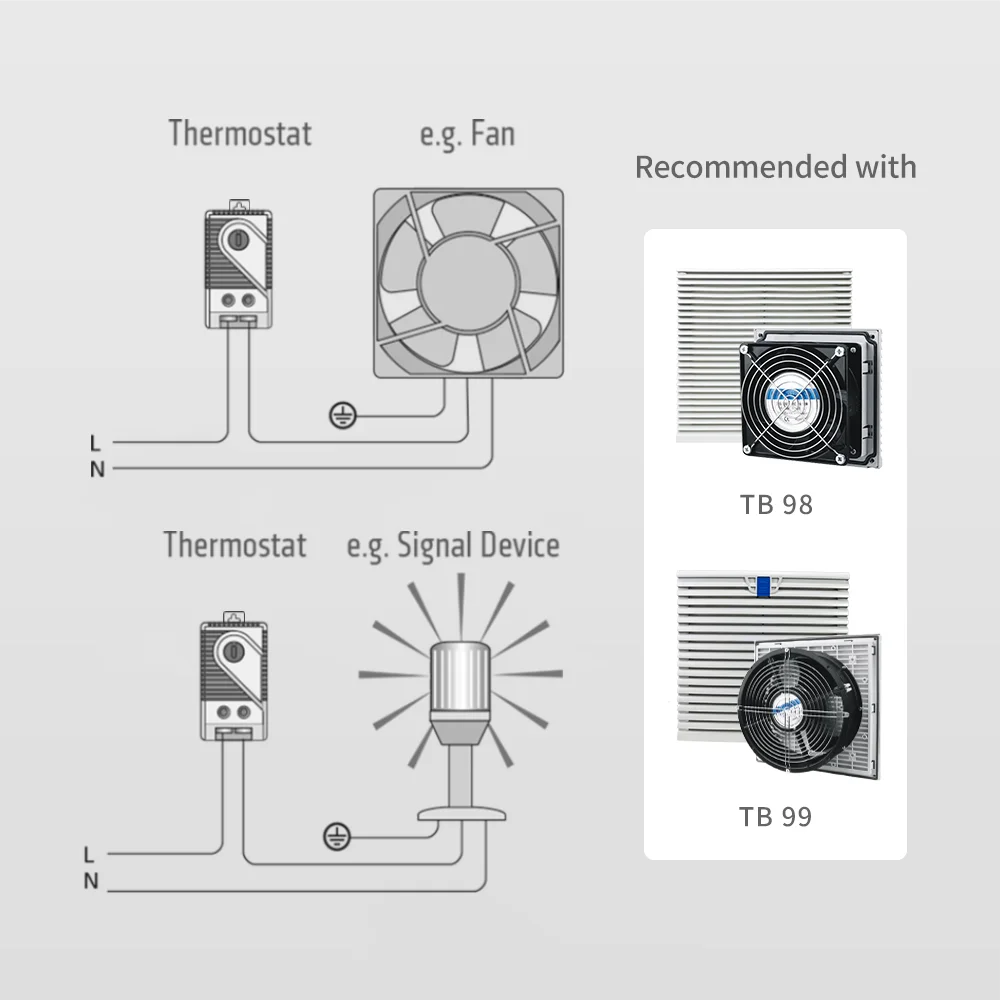 Thermostat

e.g. Fan

L

N

Thermostat

e.g. Signal Device

L

N

Recommended with

TB 98

TB 99