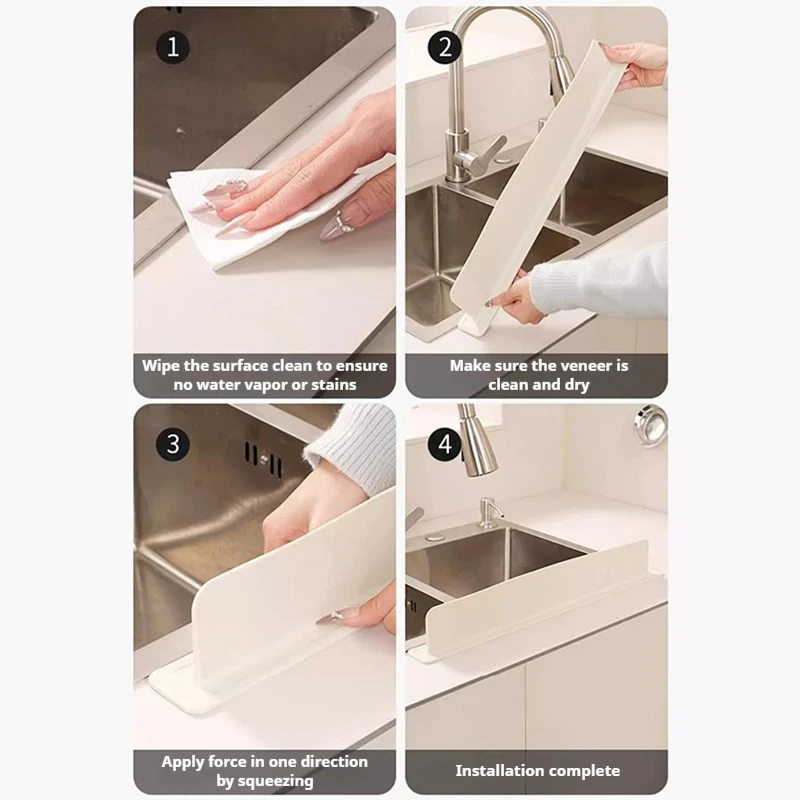 1

Wipe the surface clean to ensure no water vapor or stains

2

Make sure the veneer is clean and dry

3

Apply force in one direction by squeezing

4

Installation complete