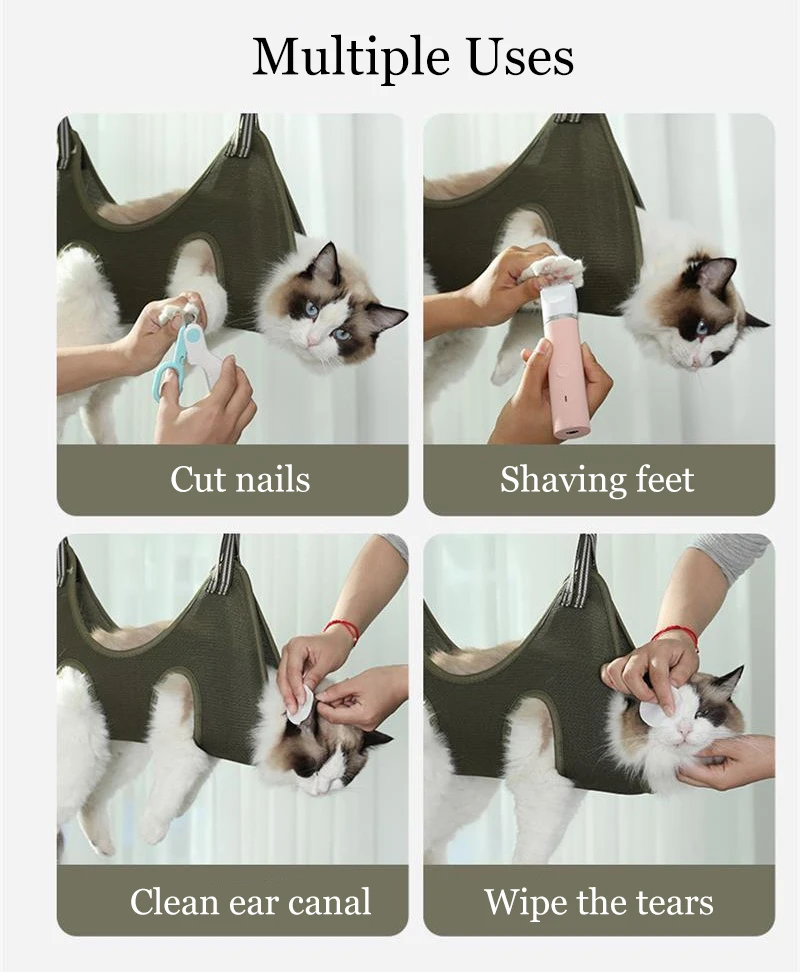 Multiple Uses

Cut nails

Shaving feet

Clean ear canal

Wipe the tears