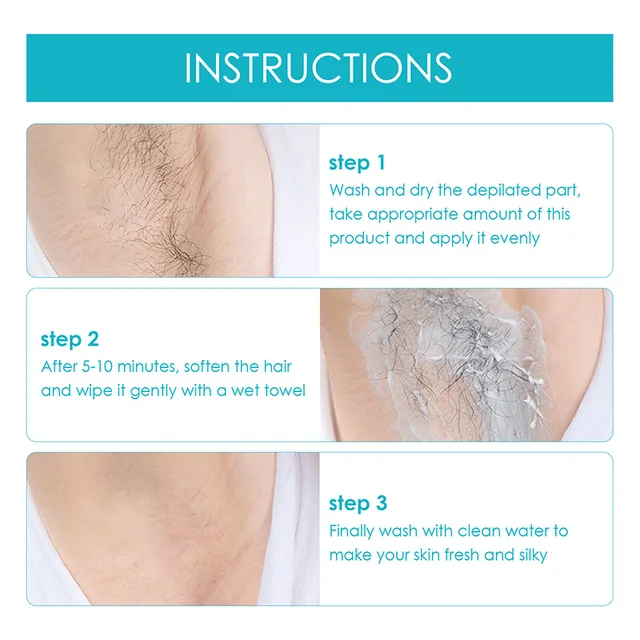 INSTRUCTIONS

step 1
Wash and dry the depilated part, take appropriate amount of this product and apply it evenly

step 2
After 5-10 minutes, soften the hair and wipe it gently with a wet towel

step 3
Finally wash with clean water to make your skin fresh and silky