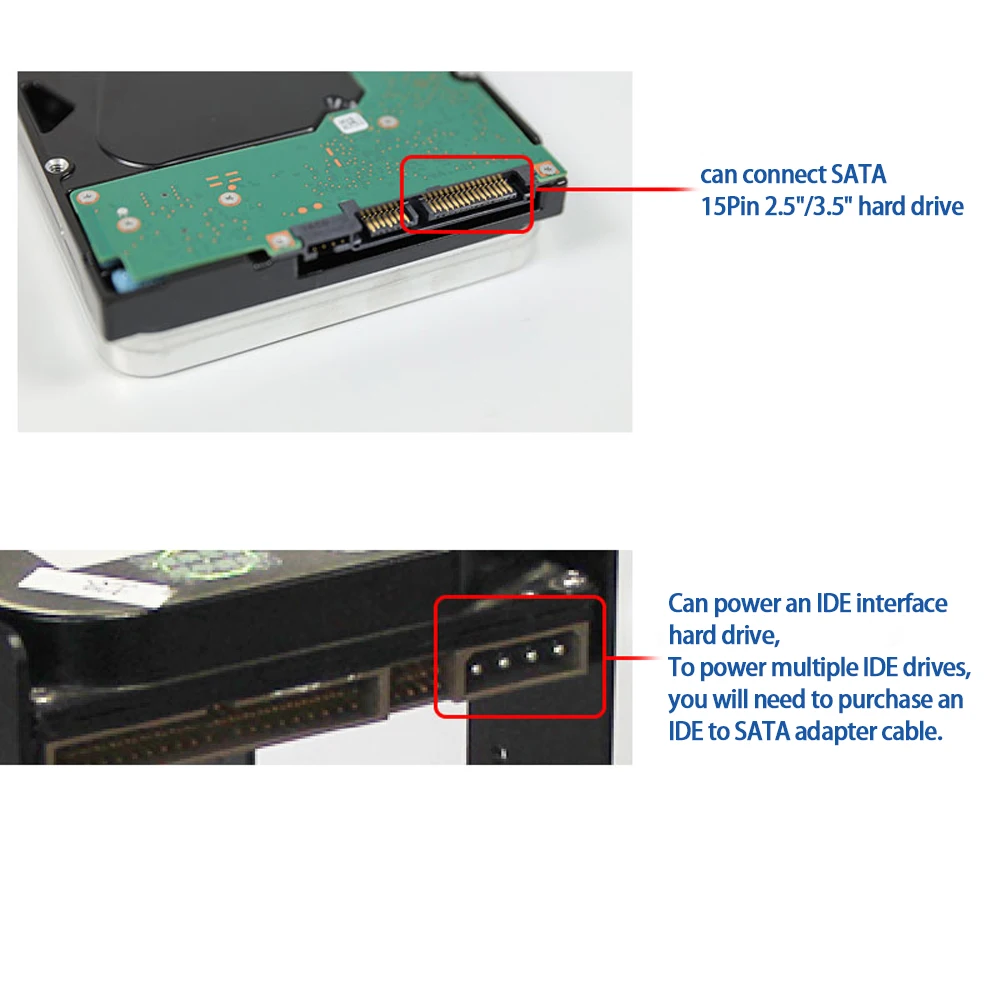 can connect SATA
15Pin 2.5"/3.5" hard drive

Can power an IDE interface hard drive,
To power multiple IDE drives, you will need to purchase an IDE to SATA adapter cable.