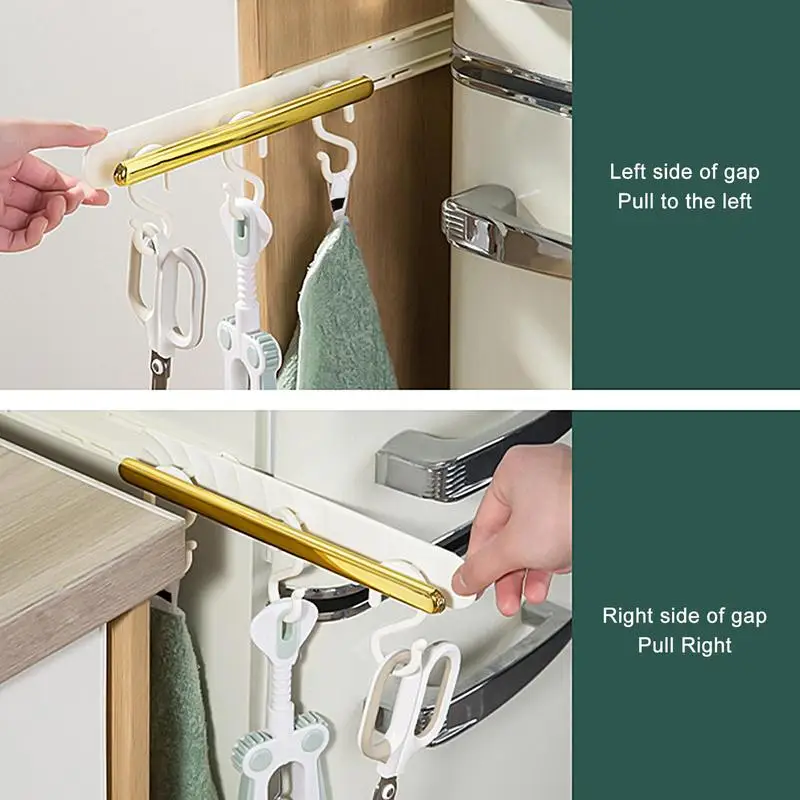 Left side of gap
Pull to the left

Right side of gap
Pull Right