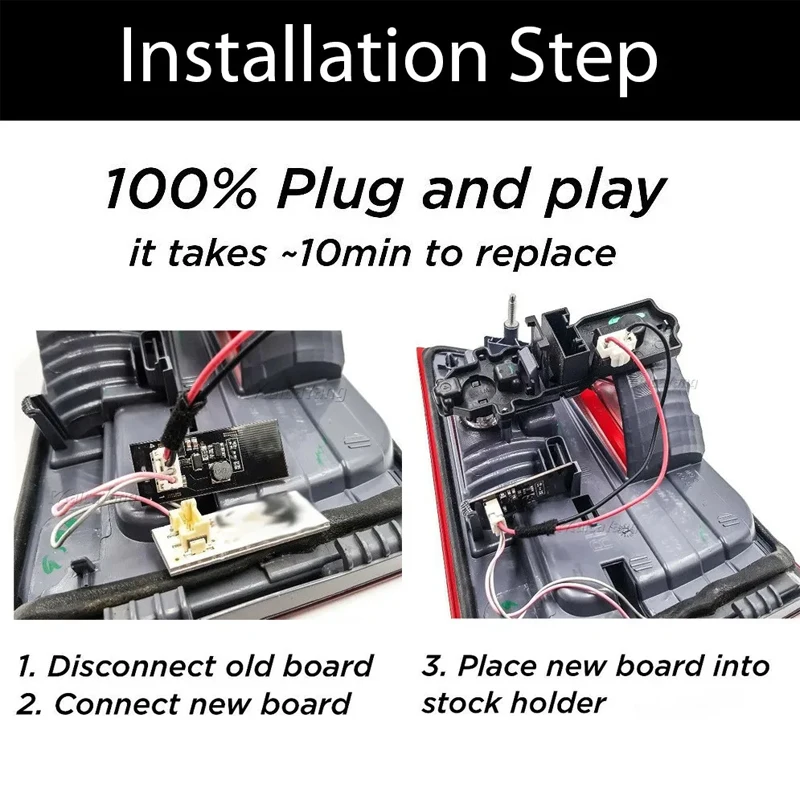 Installation Step

100% Plug and play

it takes ~10min to replace

1. Disconnect old board
2. Connect new board

3. Place new board into stock holder