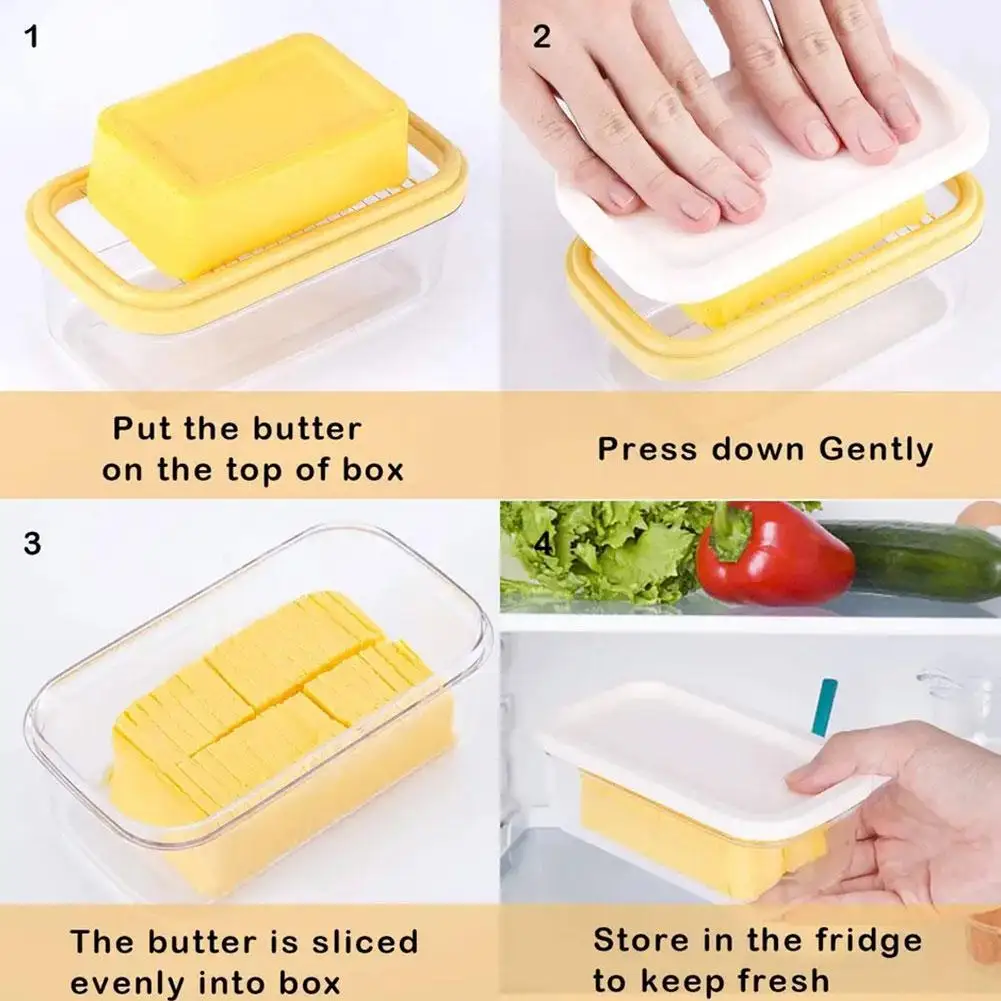 1

Put the butter on the top of box

2

Press down Gently

3

The butter is sliced evenly into box

4

Store in the fridge to keep fresh