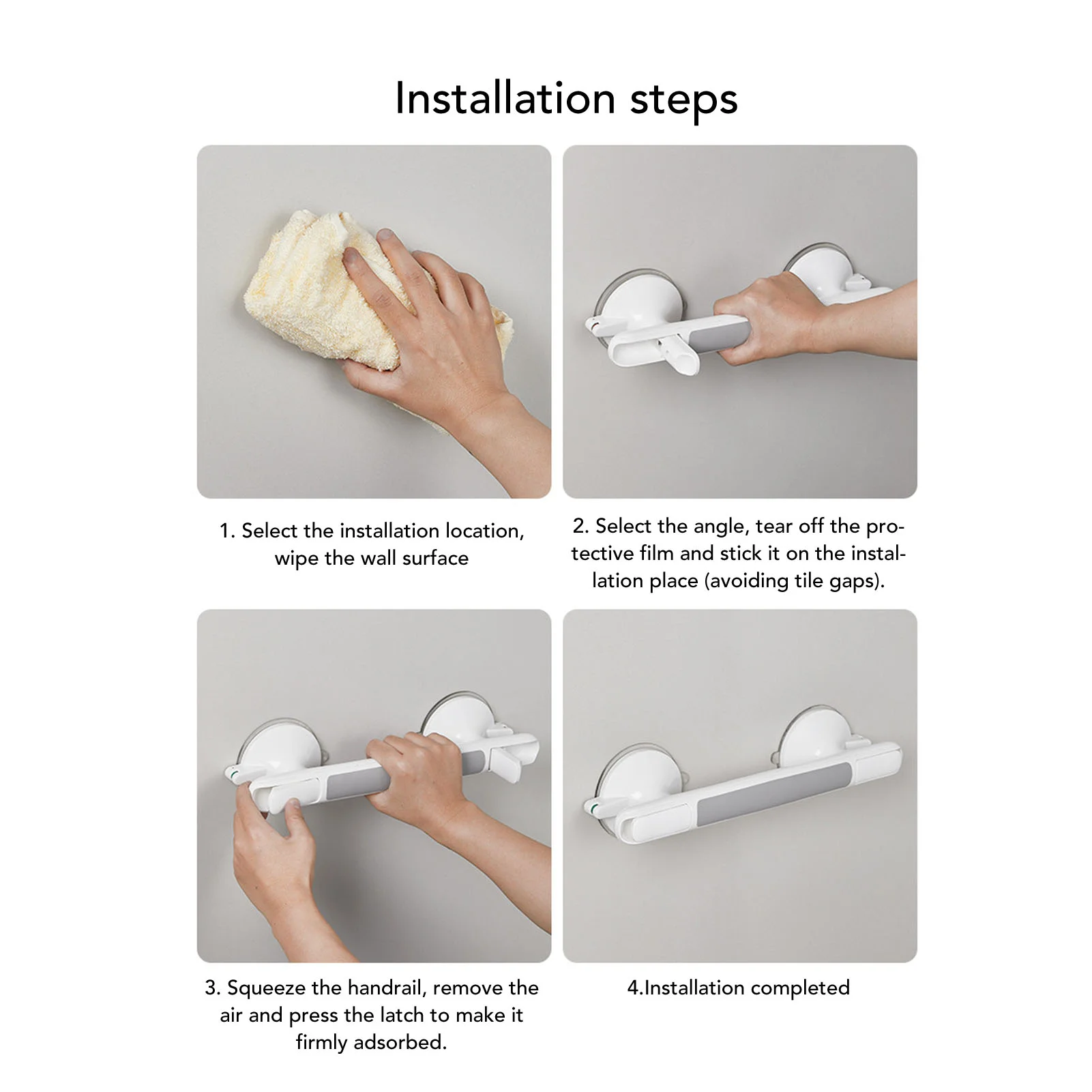 Installation steps

1. Select the installation location, wipe the wall surface

2. Select the angle, tear off the protective film and stick it on the installation place (avoiding tile gaps).

3. Squeeze the handrail, remove the air and press the latch to make it firmly adsorbed.

4.Installation completed