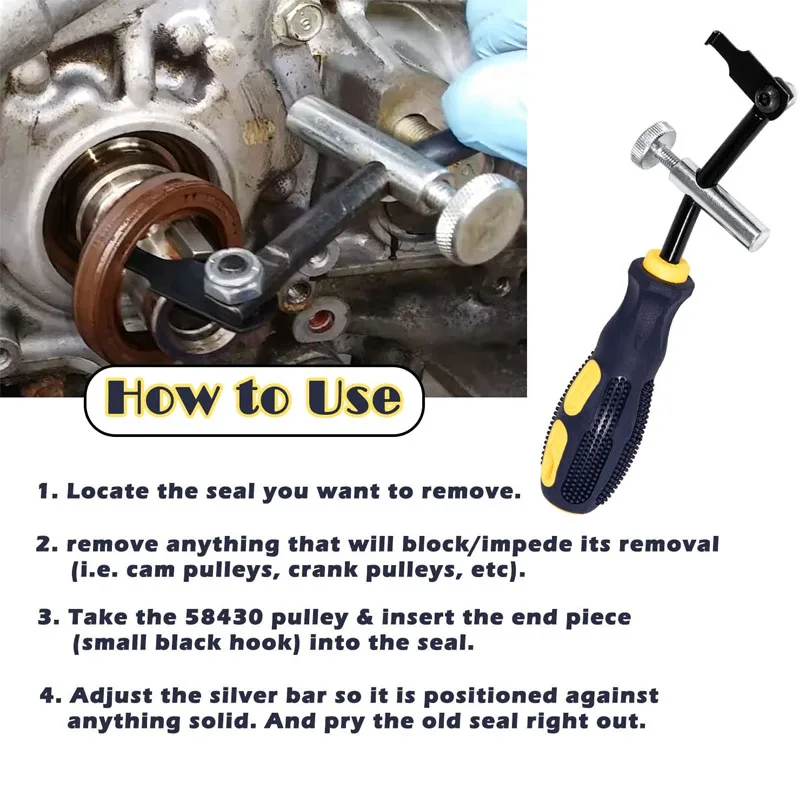 How to Use

1. Locate the seal you want to remove.

2. remove anything that will block/impede its removal (i.e. cam pulleys, crank pulleys, etc).

3. Take the 58430 pulley & insert the end piece (small black hook) into the seal.

4. Adjust the silver bar so it is positioned against anything solid. And pry the old seal right out.