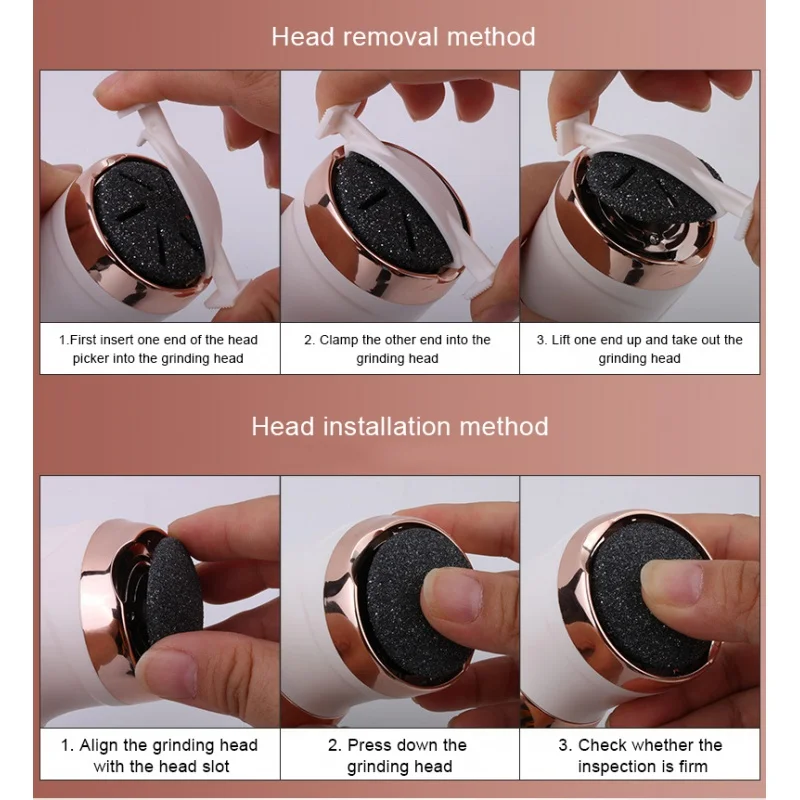 Head removal method

1.First insert one end of the head picker into the grinding head

2. Clamp the other end into the grinding head

3. Lift one end up and take out the grinding head

Head installation method

1. Align the grinding head with the head slot

2. Press down the grinding head

3. Check whether the inspection is firm