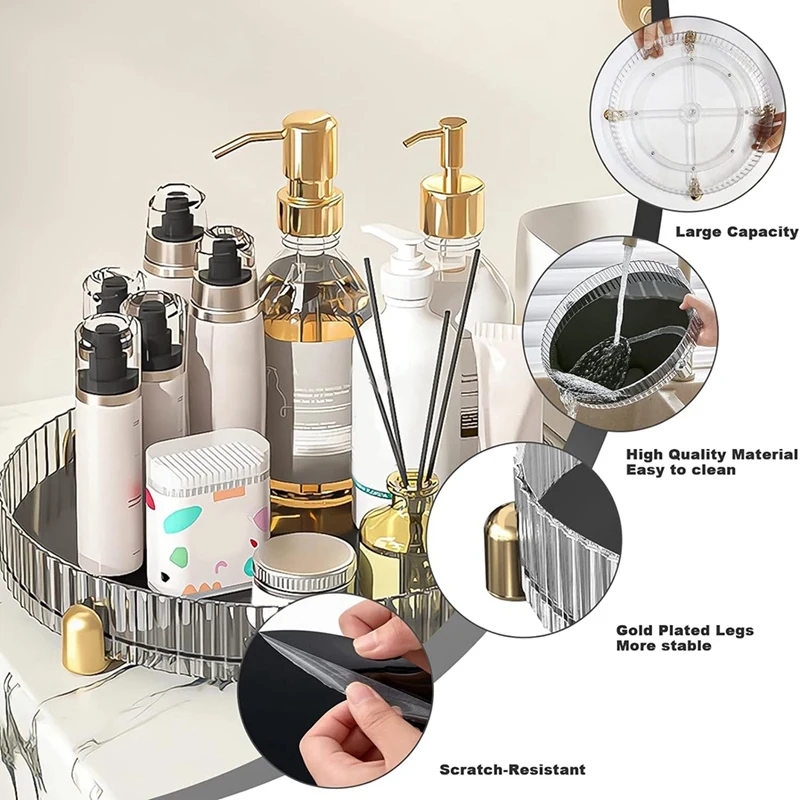 Large Capacity

High Quality Material
Easy to clean

Gold Plated Legs
More stable

Scratch-Resistant