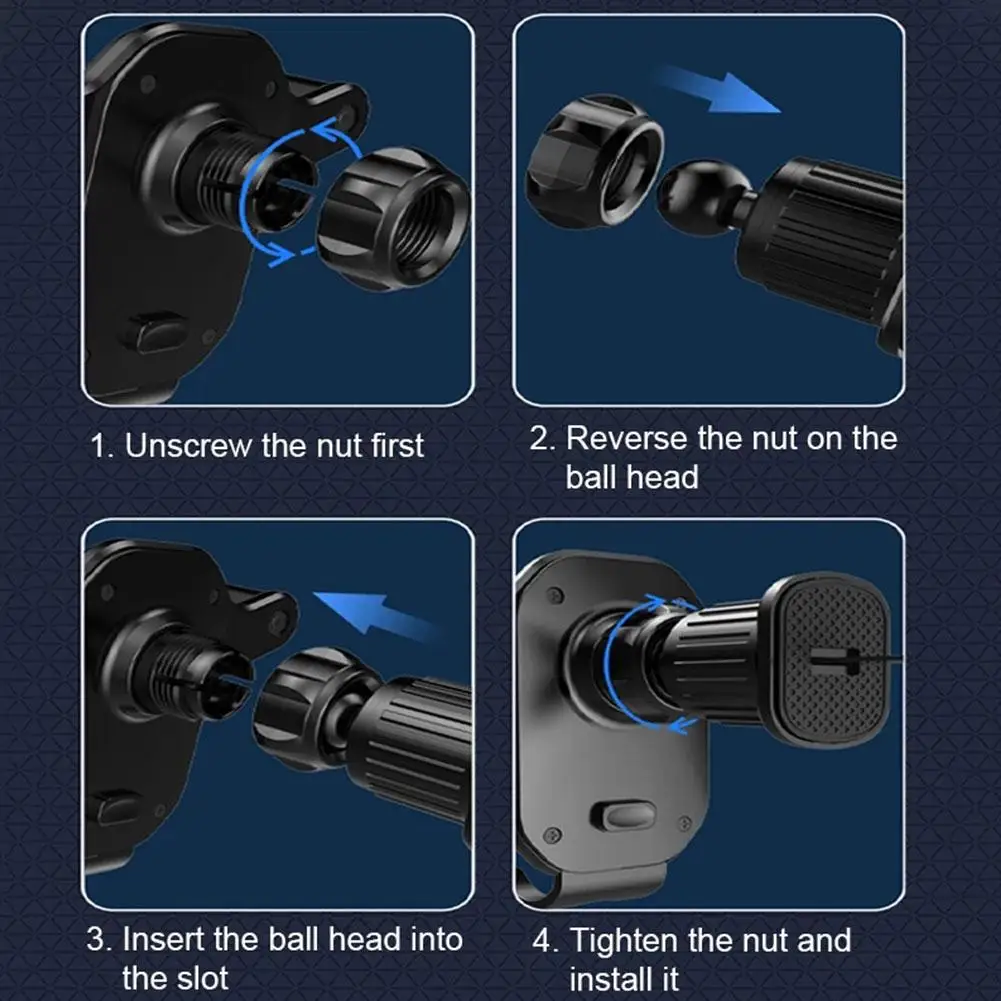 1. Unscrew the nut first

2. Reverse the nut on the ball head

3. Insert the ball head into the slot

4. Tighten the nut and install it