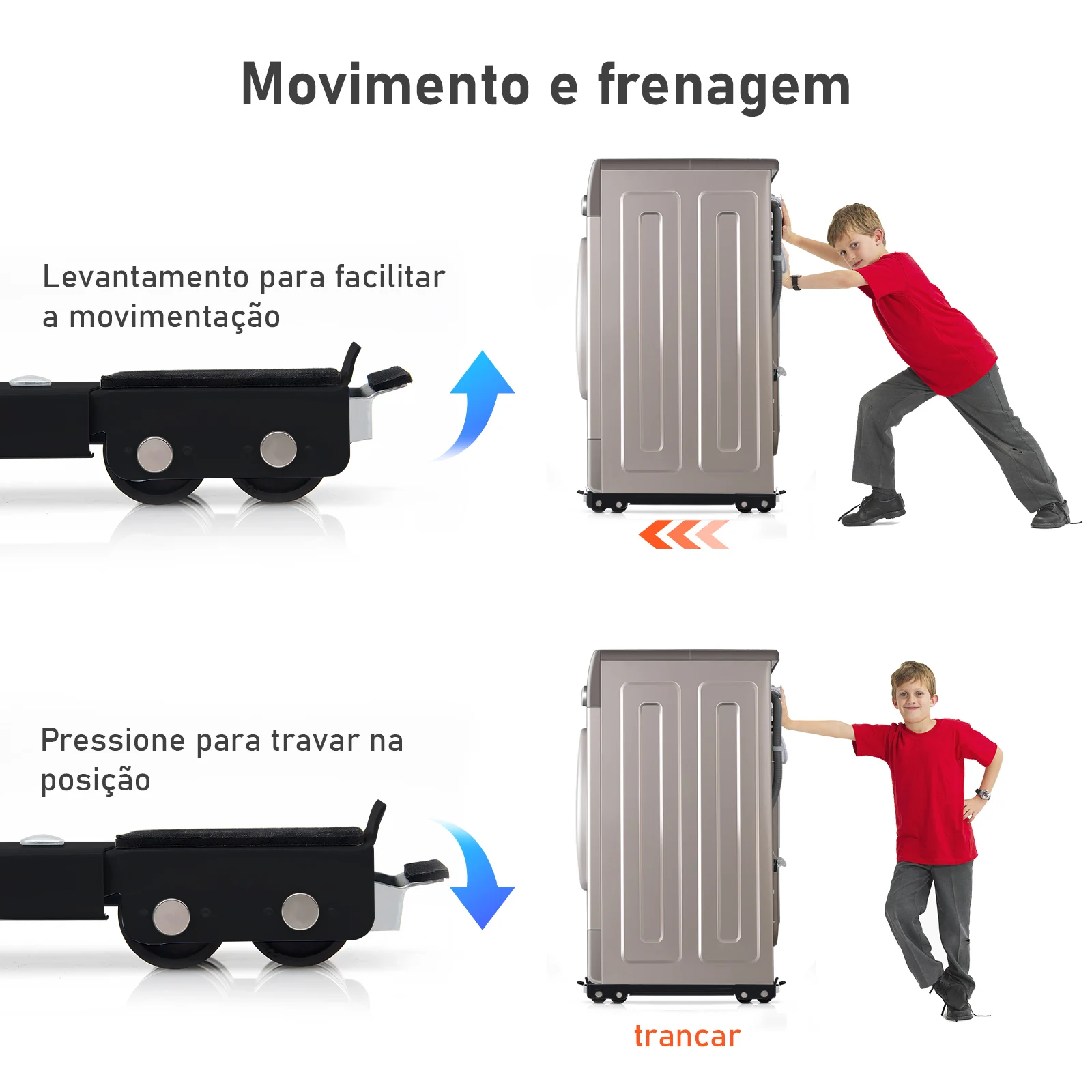 Movimento e frenagem

Levantamento para facilitar a movimentação

Pressione para travar na posição

trancar