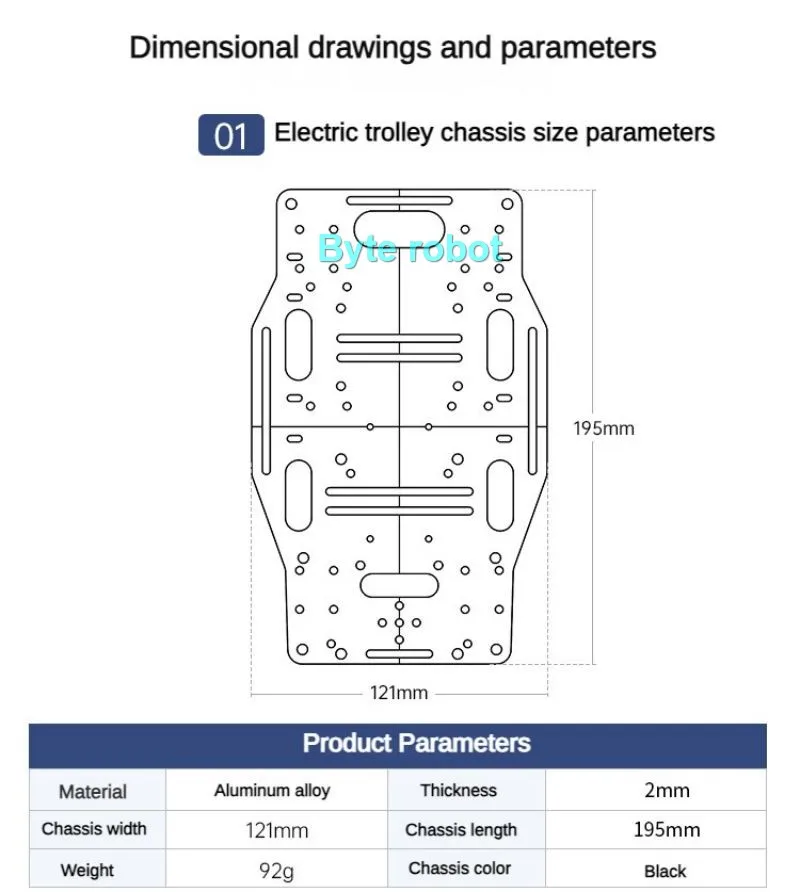 Dimensional drawings and parameters

01 Electric trolley chassis size parameters

Byte robot

195mm

121mm

Product Parameters

| Material | Aluminum alloy | Thickness | 2mm |
|---|---|---|---|
| Chassis width | 121mm | Chassis length | 195mm |
| Weight | 92g | Chassis color | Black |