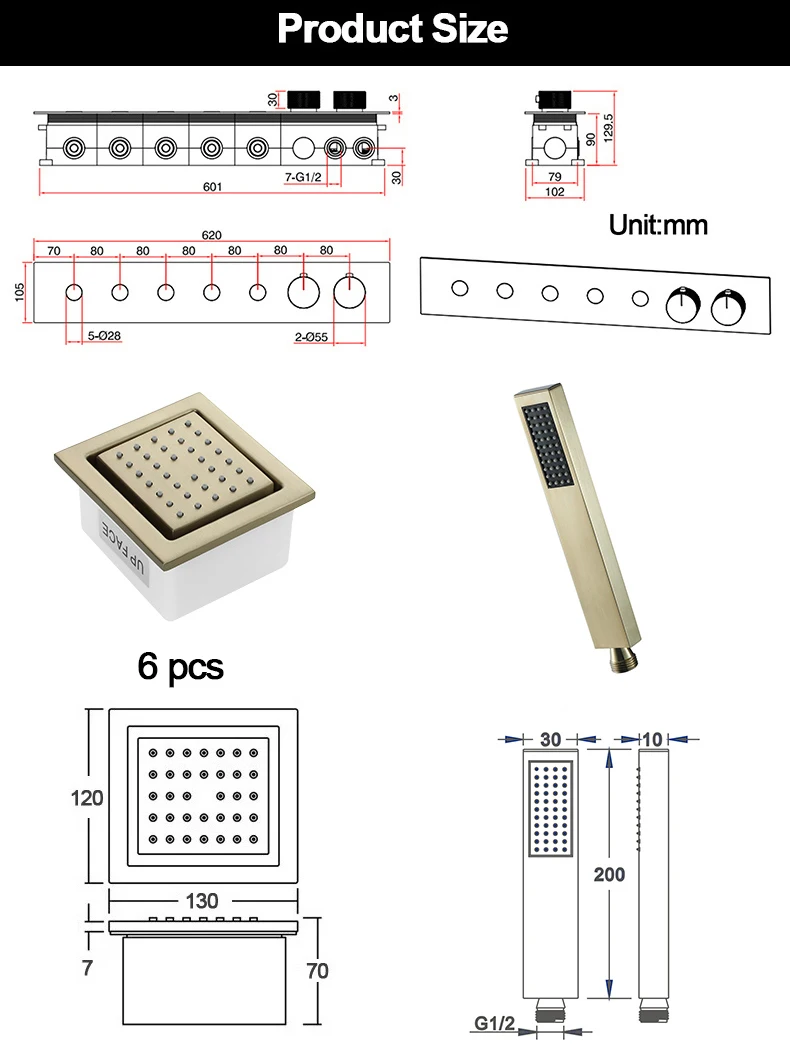 Product Size

30
3
7-G1/2
601
30

129.5
90
79
102

Unit:mm

620
70 80 80 80 80 80 80
105
5-Ø28
2-Ø55

UP FACE

6 pcs

120
130
7
70

30
10
200
G1/2