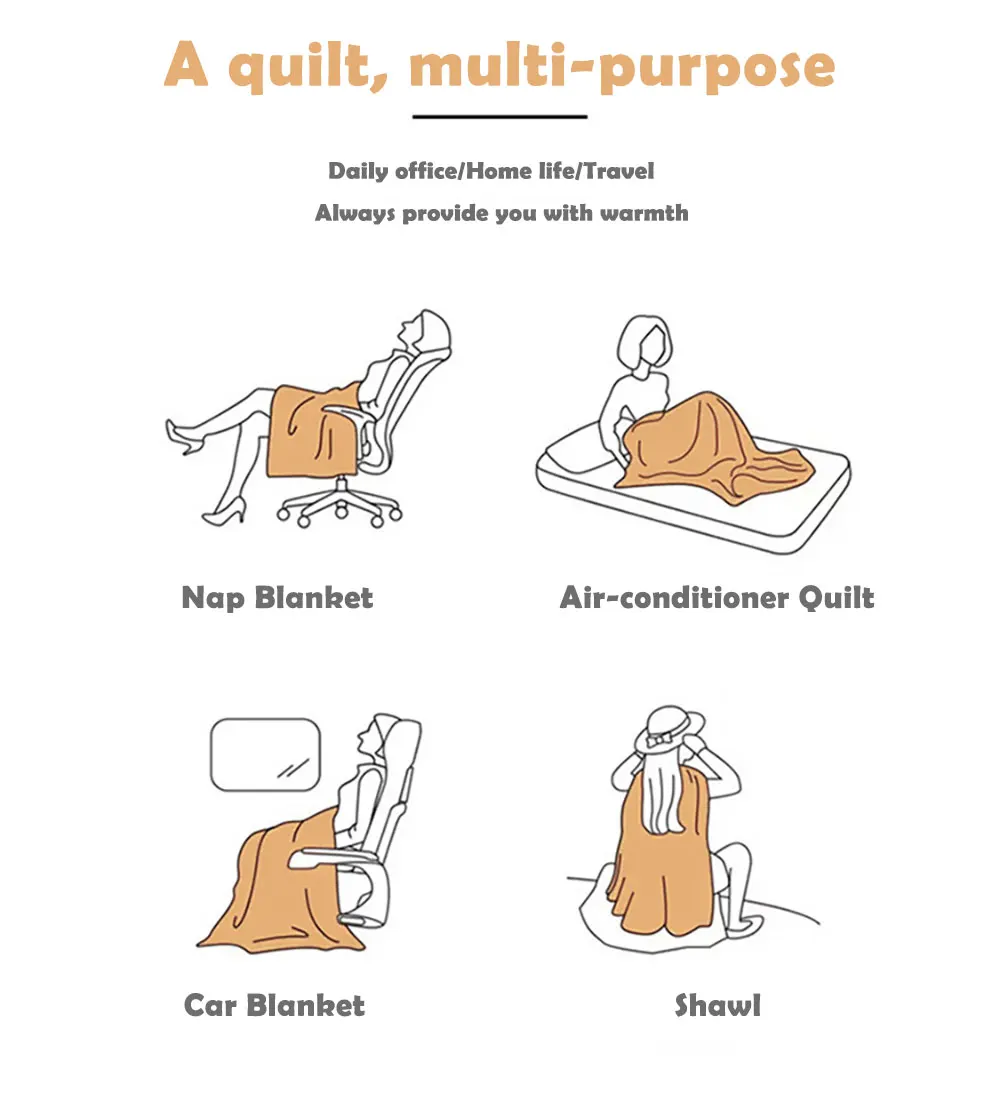 A quilt, multi-purpose

Daily office/Home life/Travel

Always provide you with warmth

Nap Blanket

Air-conditioner Quilt

Car Blanket

Shawl