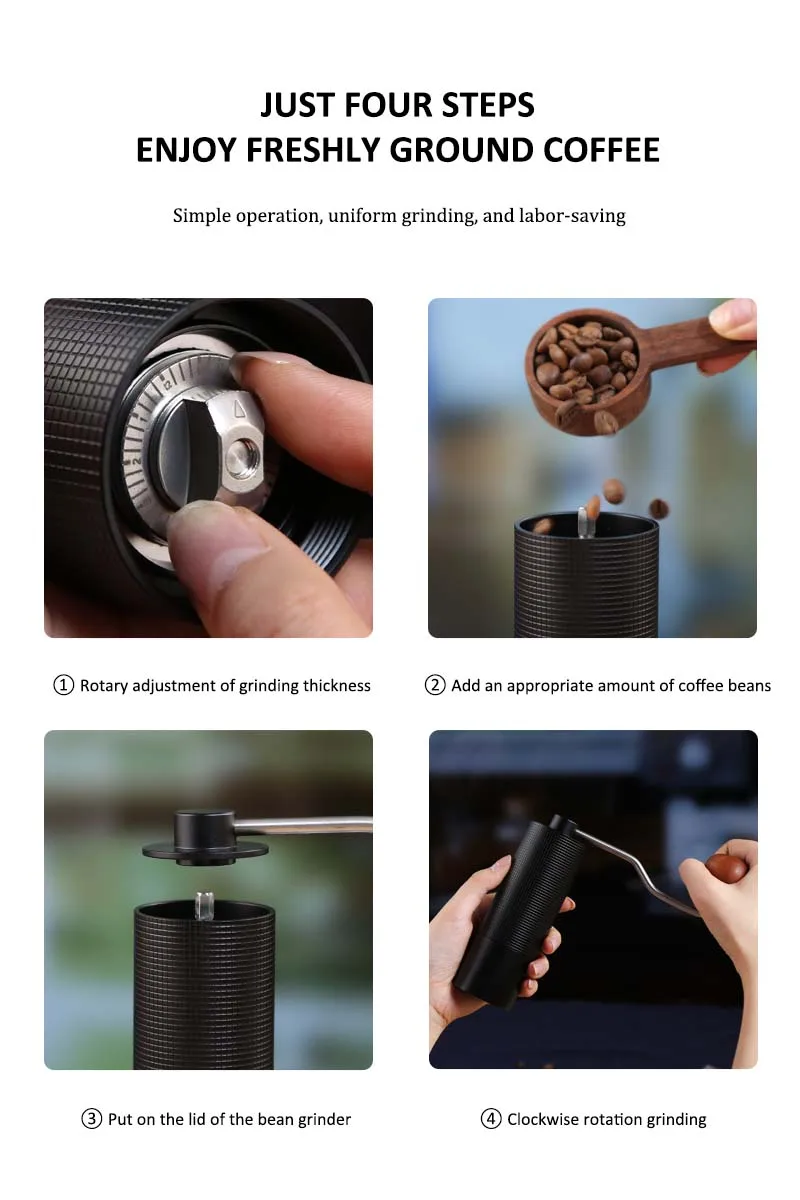 JUST FOUR STEPS
ENJOY FRESHLY GROUND COFFEE

Simple operation, uniform grinding, and labor-saving

① Rotary adjustment of grinding thickness

② Add an appropriate amount of coffee beans

③ Put on the lid of the bean grinder

④ Clockwise rotation grinding