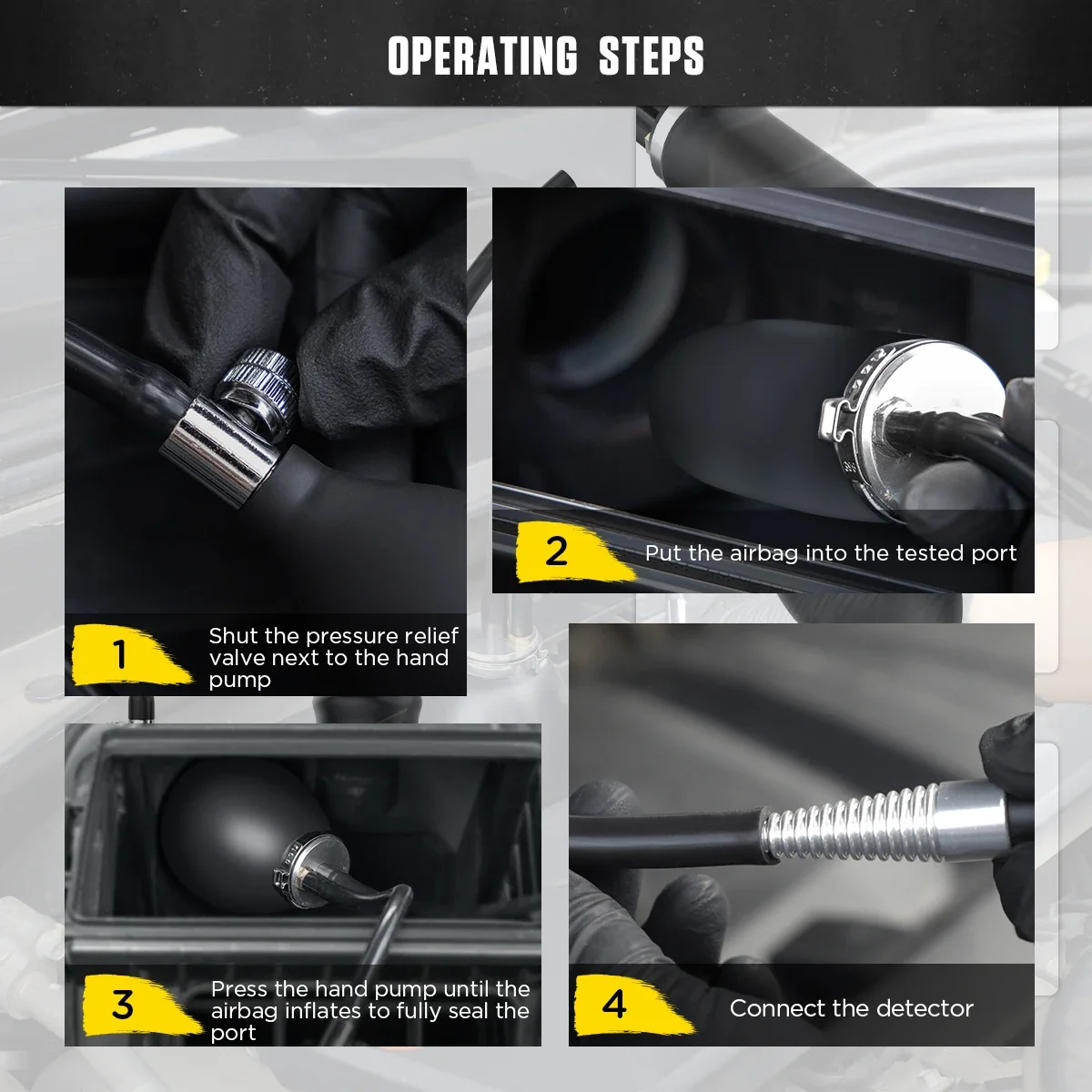 OPERATING STEPS

1 Shut the pressure relief valve next to the hand pump

2 Put the airbag into the tested port

3 Press the hand pump until the airbag inflates to fully seal the port

4 Connect the detector