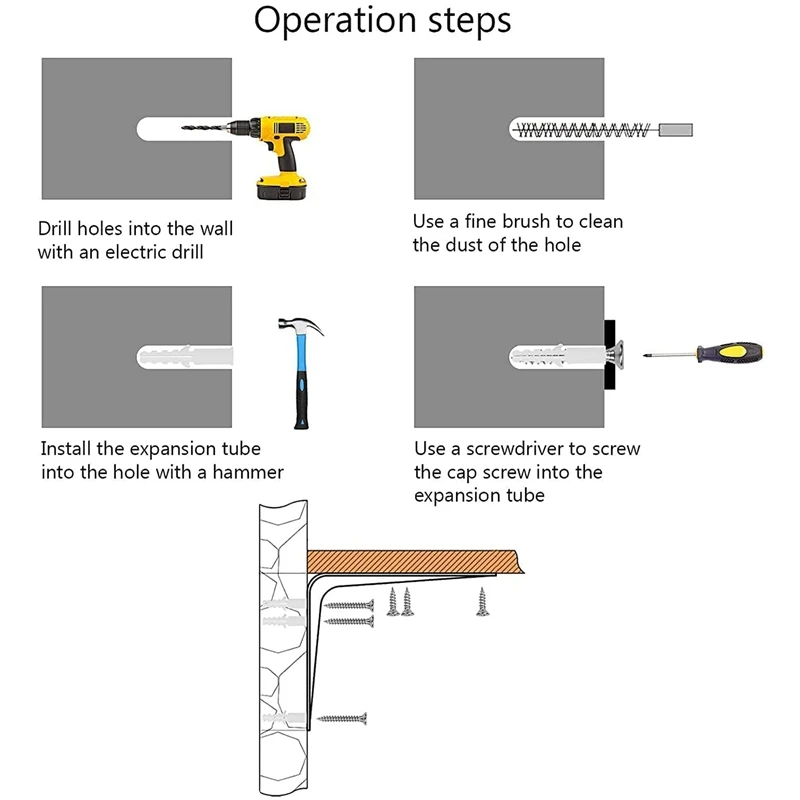 Operation steps

Drill holes into the wall with an electric drill

Use a fine brush to clean the dust of the hole

Install the expansion tube into the hole with a hammer

Use a screwdriver to screw the cap screw into the expansion tube