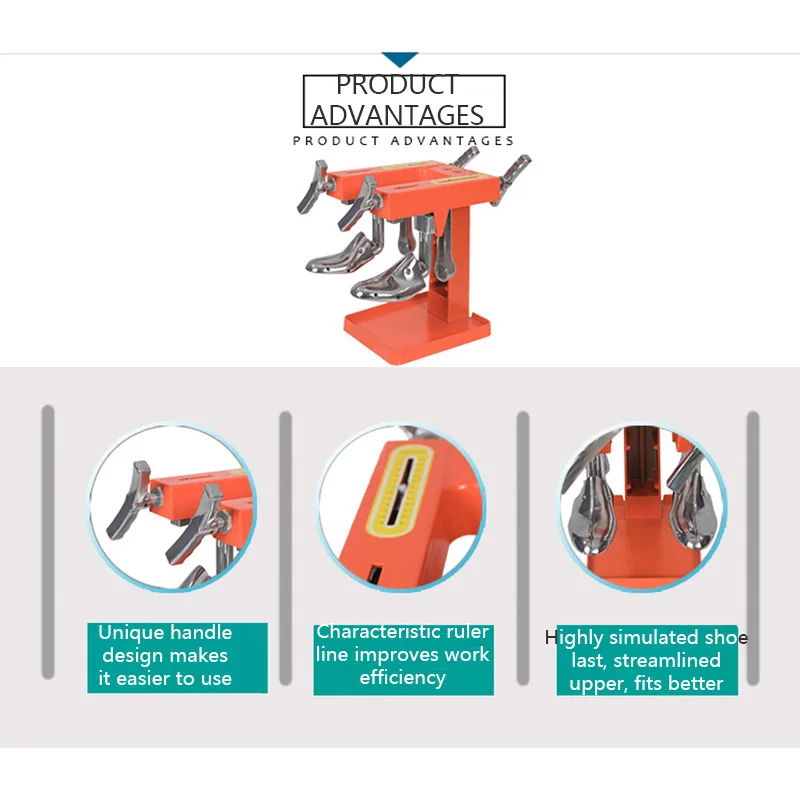 PRODUCT ADVANTAGES

PRODUCT ADVANTAGES

Unique handle design makes it easier to use

Characteristic ruler line improves work efficiency

Highly simulated shoe last, streamlined upper, fits better