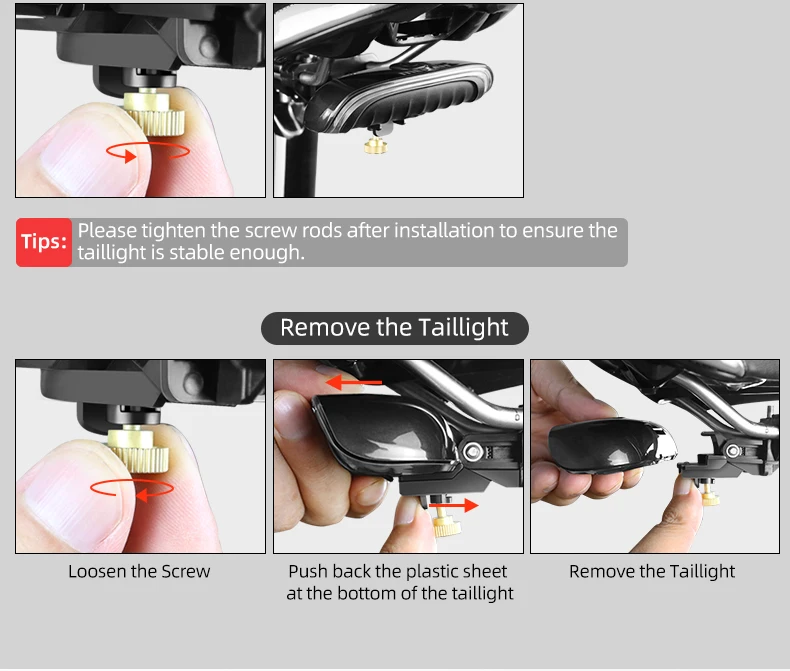 Tips: Please tighten the screw rods after installation to ensure the taillight is stable enough.

Remove the Taillight

Loosen the Screw

Push back the plastic sheet at the bottom of the taillight

Remove the Taillight