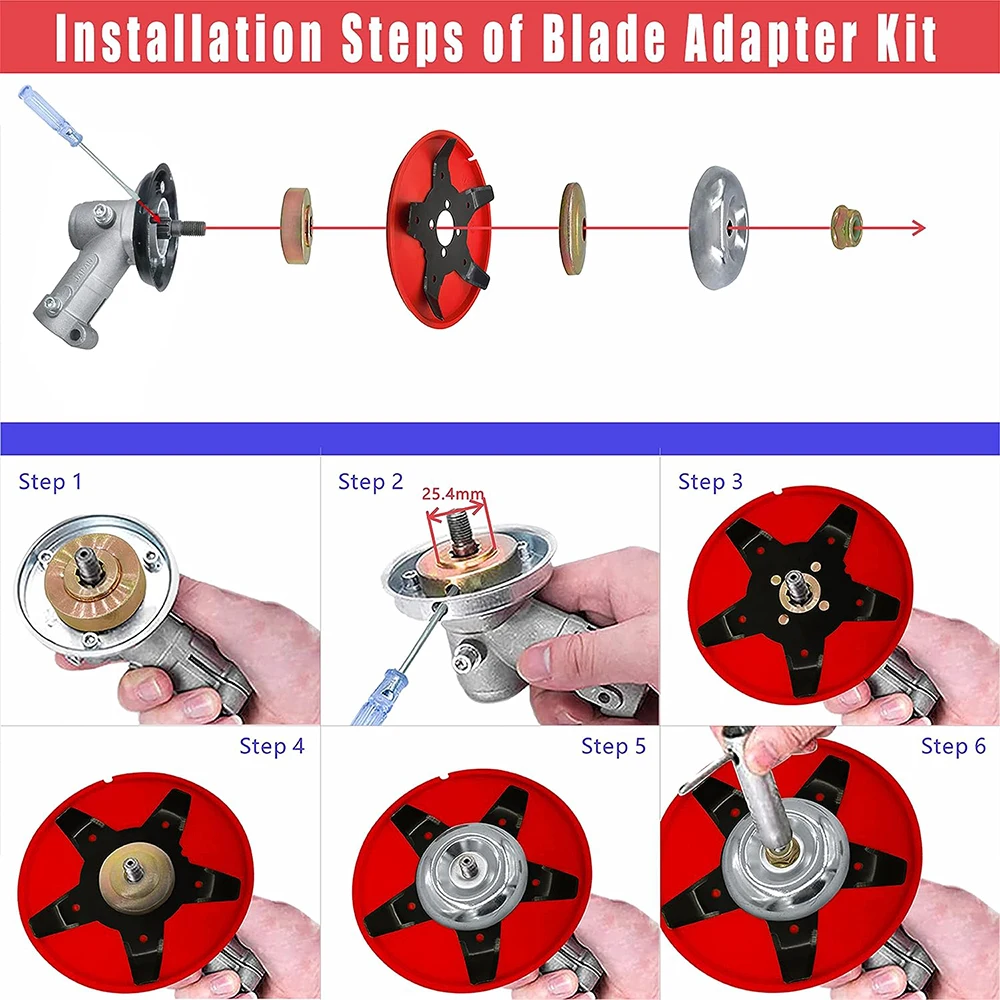 Installation Steps of Blade Adapter Kit

Step 1

Step 2

25.4mm

Step 3

Step 4

Step 5

Step 6