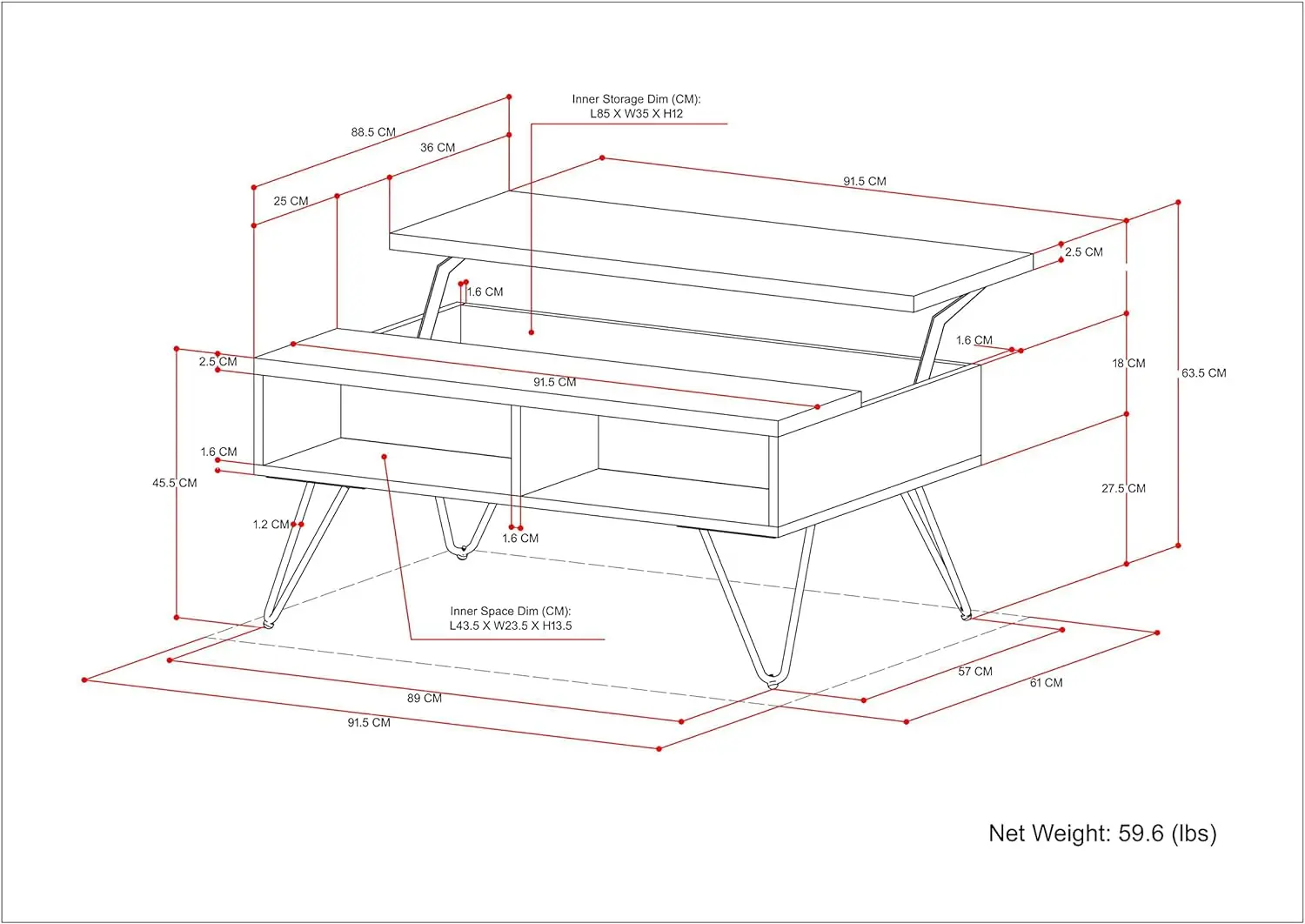 Inner Storage Dim (CM):
L85 X W35 X H12

88.5 CM

36 CM

25 CM

91.5 CM

2.5 CM

1.6 CM

1.6 CM

18 CM

63.5 CM

2.5 CM

91.5 CM

1.6 CM

45.5 CM

27.5 CM

1.2 CM

1.6 CM

Inner Space Dim (CM):
L43.5 X W23.5 X H13.5

57 CM

61 CM

89 CM

91.5 CM

Net Weight: 59.6 (lbs)