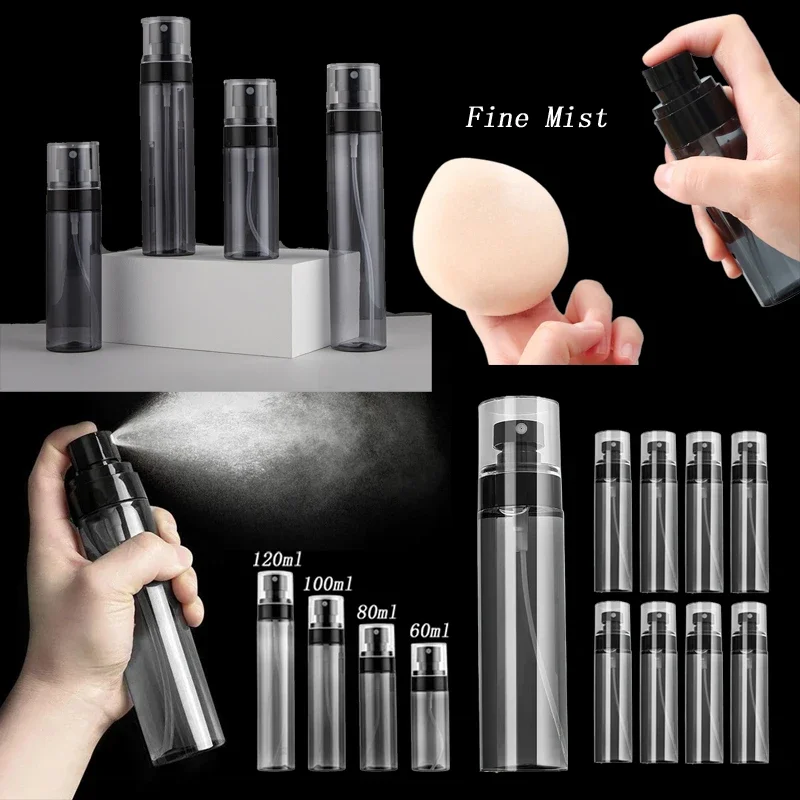 Fine Mist

120ml
100ml
80ml
60ml