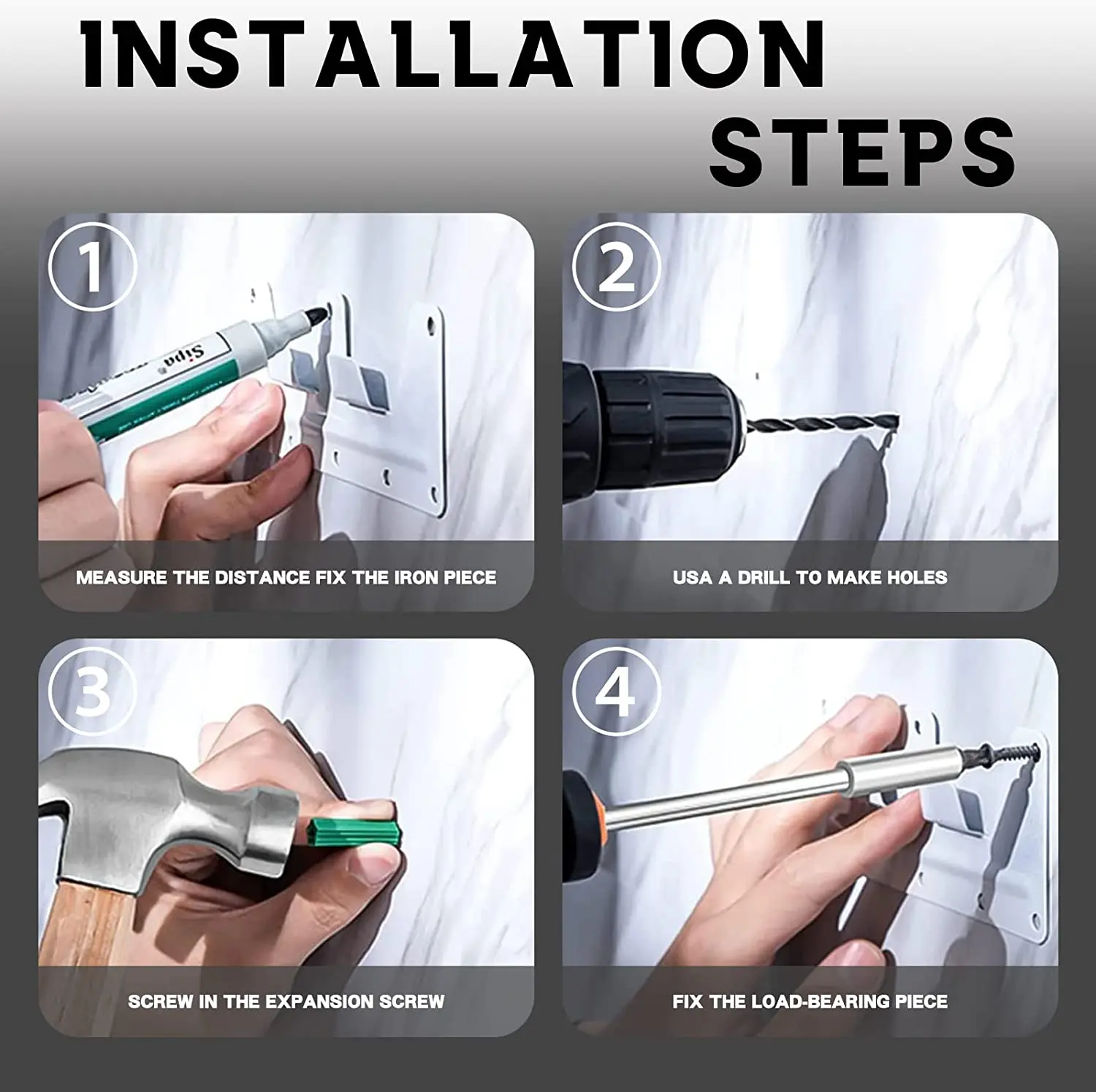 INSTALLATION STEPS

1

Sipa

MEASURE THE DISTANCE FIX THE IRON PIECE

2

USA A DRILL TO MAKE HOLES

3

SCREW IN THE EXPANSION SCREW

4

FIX THE LOAD-BEARING PIECE