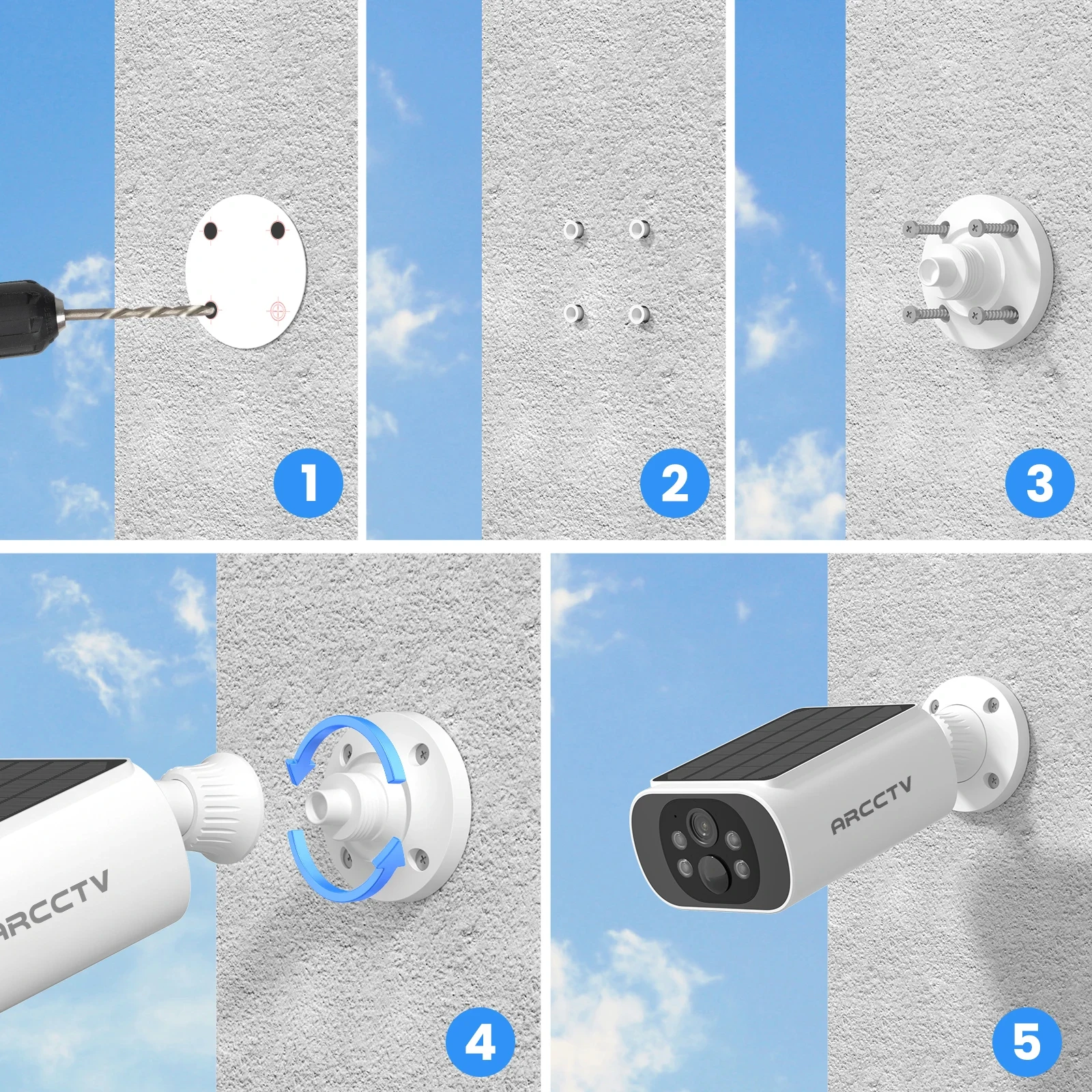 1

2

3

ARCCTV

4

ARCCTV

5