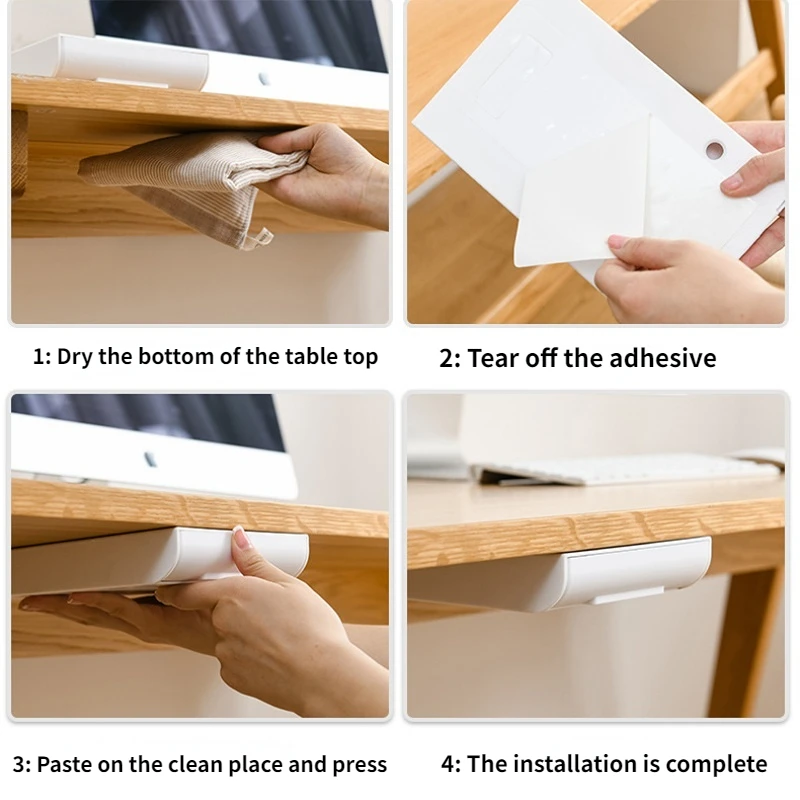 1: Dry the bottom of the table top

2: Tear off the adhesive

3: Paste on the clean place and press

4: The installation is complete