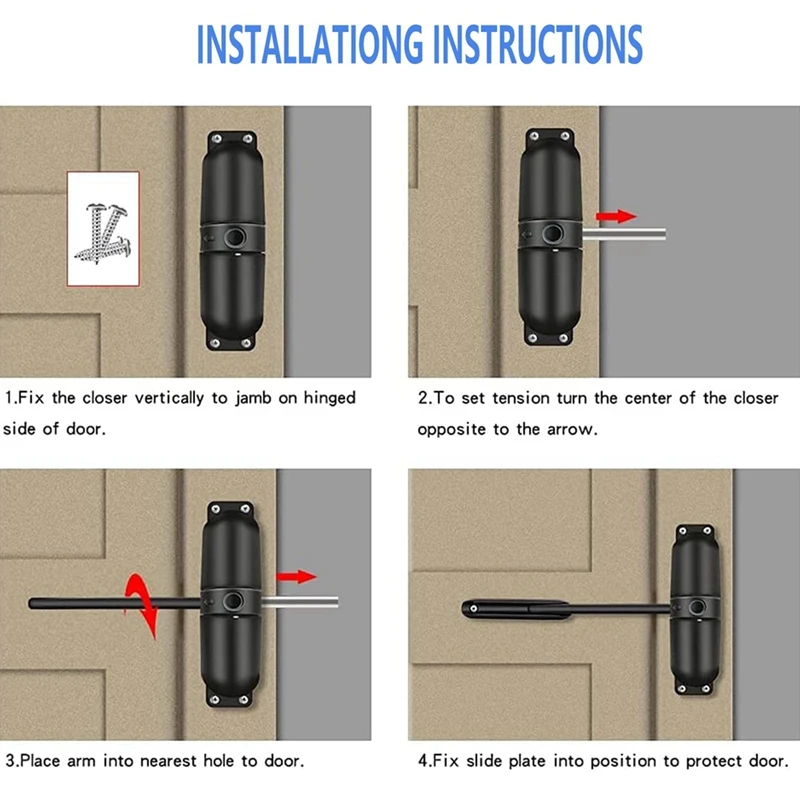 INSTALLATIONG INSTRUCTIONS

1.Fix the closer vertically to jamb on hinged side of door.

2.To set tension turn the center of the closer opposite to the arrow.

3.Place arm into nearest hole to door.

4.Fix slide plate into position to protect door.