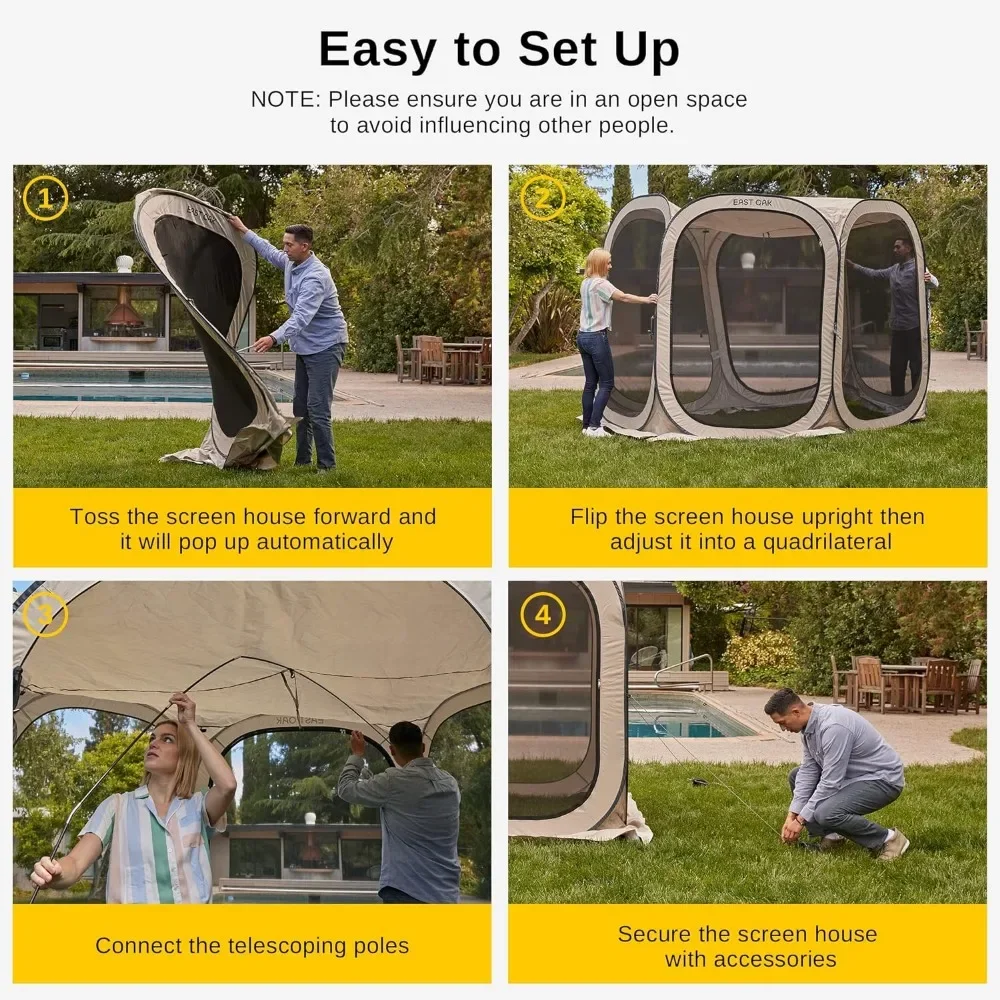 Easy to Set Up

NOTE: Please ensure you are in an open space to avoid influencing other people.

1

EAST OAK

Toss the screen house forward and it will pop up automatically

2

EAST OAK

Flip the screen house upright then adjust it into a quadrilateral

3

EAST OAK

Connect the telescoping poles

4

Secure the screen house with accessories