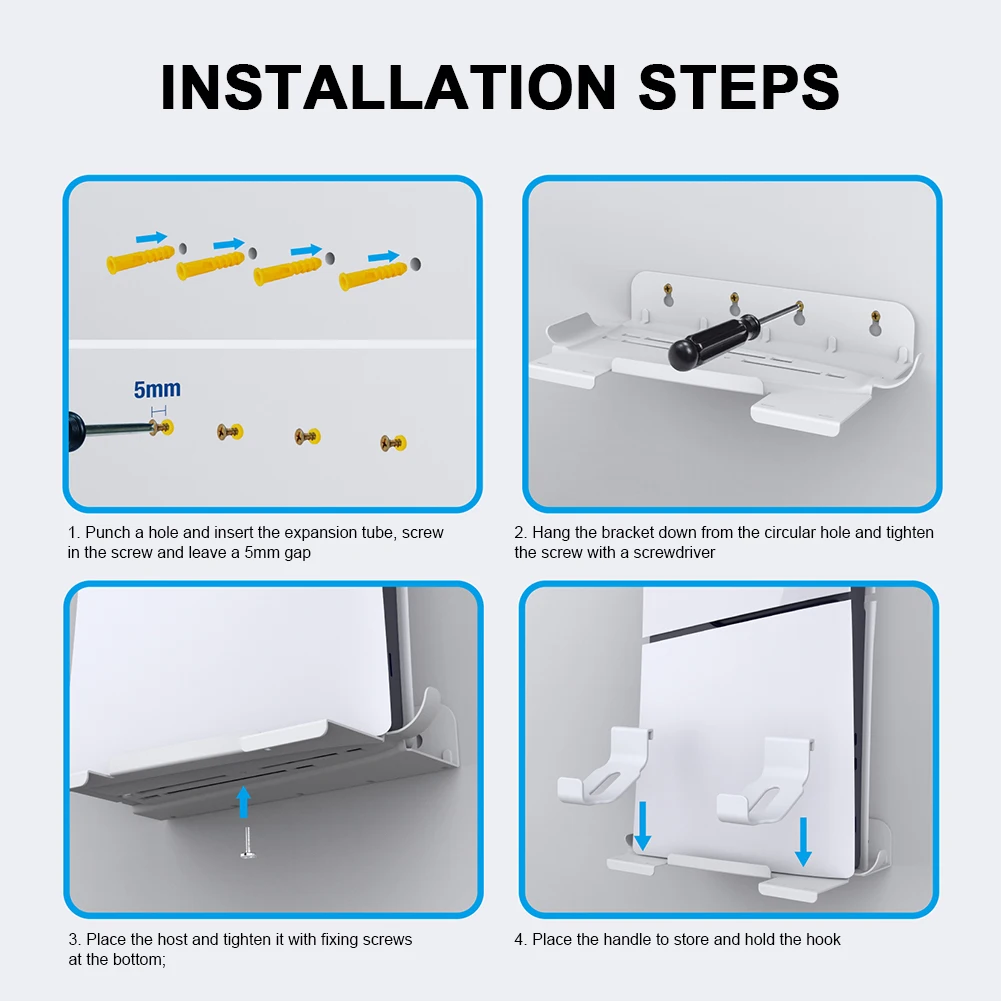 INSTALLATION STEPS

5mm

1. Punch a hole and insert the expansion tube, screw in the screw and leave a 5mm gap

2. Hang the bracket down from the circular hole and tighten the screw with a screwdriver

3. Place the host and tighten it with fixing screws at the bottom;

4. Place the handle to store and hold the hook