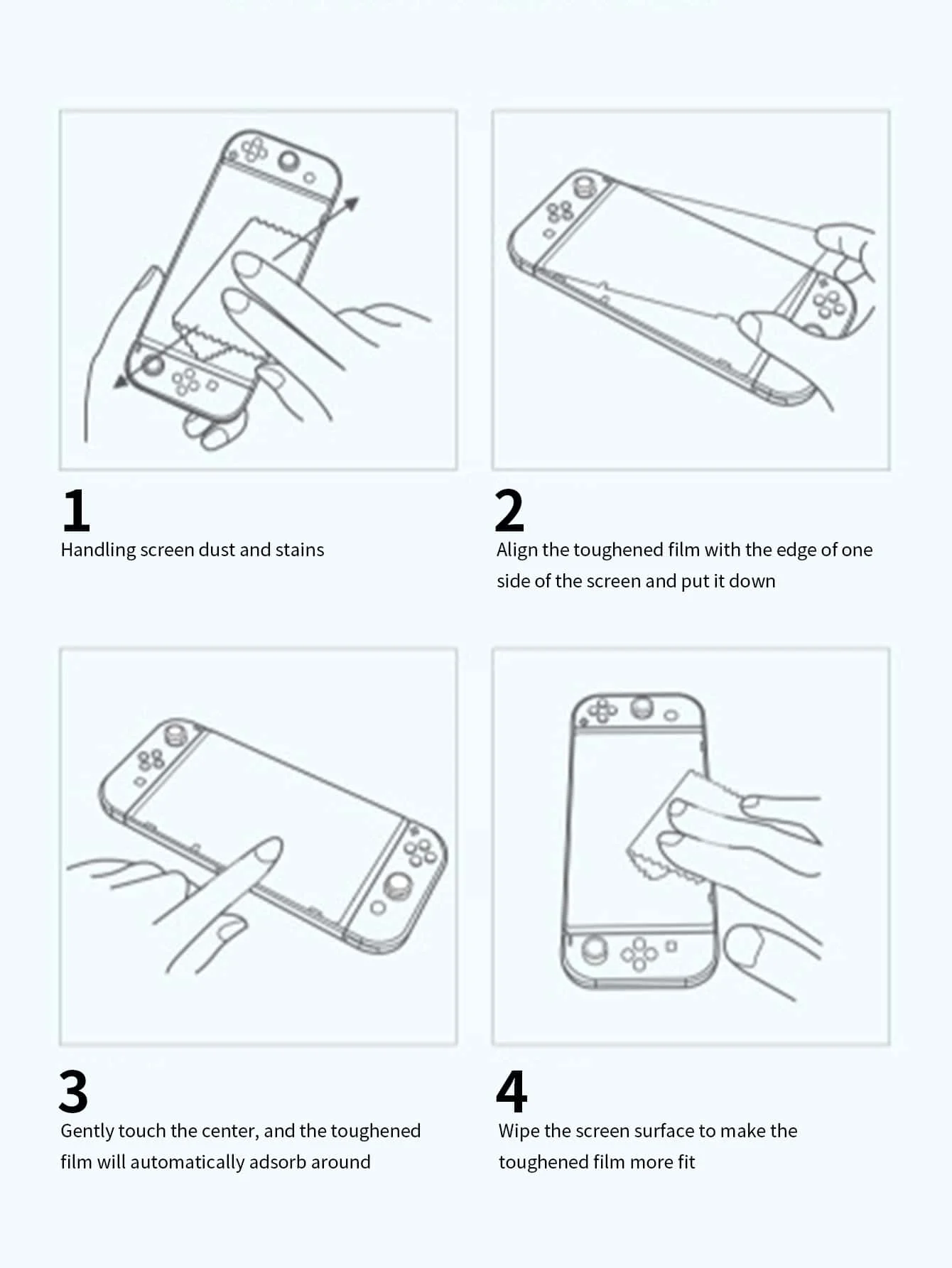 1
Handling screen dust and stains

2
Align the toughened film with the edge of one side of the screen and put it down

3
Gently touch the center, and the toughened film will automatically adsorb around

4
Wipe the screen surface to make the toughened film more fit