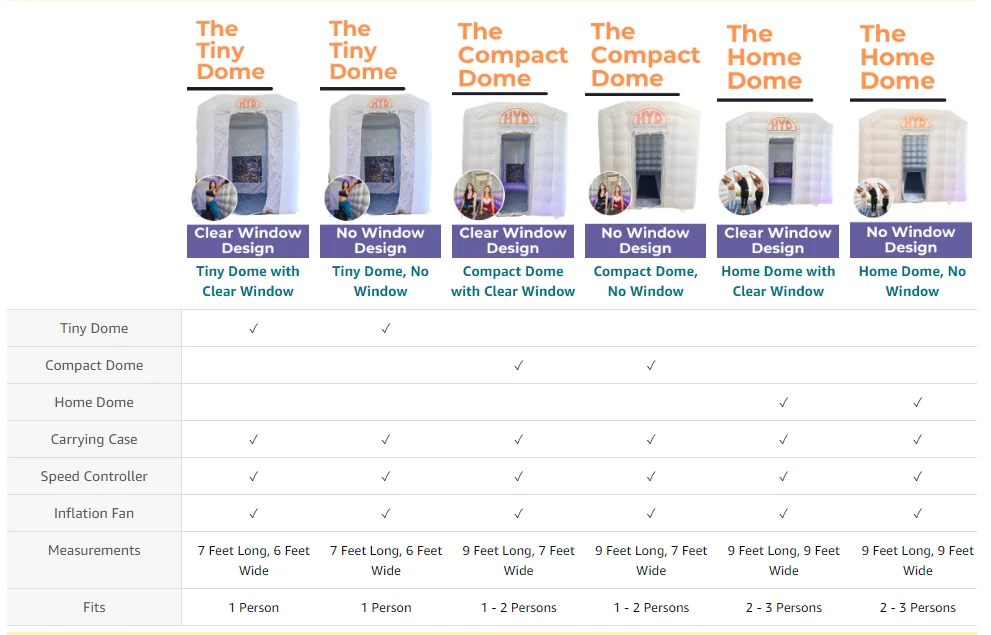 | | The Tiny Dome HYD Clear Window Design Tiny Dome with Clear Window | The Tiny Dome HYD No Window Design Tiny Dome, No Window | The Compact Dome HYD Clear Window Design Compact Dome with Clear Window | The Compact Dome HYD No Window Design Compact Dome, No Window | The Home Dome HYD Clear Window Design Home Dome with Clear Window | The Home Dome HYD No Window Design Home Dome, No Window |
|---|---|---|---|---|---|---|
| Tiny Dome | ✓ | ✓ | | | | |
| Compact Dome | | | ✓ | ✓ | | |
| Home Dome | | | | | ✓ | ✓ |
| Carrying Case | ✓ | ✓ | ✓ | ✓ | ✓ | ✓ |
| Speed Controller | ✓ | ✓ | ✓ | ✓ | ✓ | ✓ |
| Inflation Fan | ✓ | ✓ | ✓ | ✓ | ✓ | ✓ |
| Measurements | 7 Feet Long, 6 Feet Wide | 7 Feet Long, 6 Feet Wide | 9 Feet Long, 7 Feet Wide | 9 Feet Long, 7 Feet Wide | 9 Feet Long, 9 Feet Wide | 9 Feet Long, 9 Feet Wide |
| Fits | 1 Person | 1 Person | 1 - 2 Persons | 1 - 2 Persons | 2 - 3 Persons | 2 - 3 Persons |