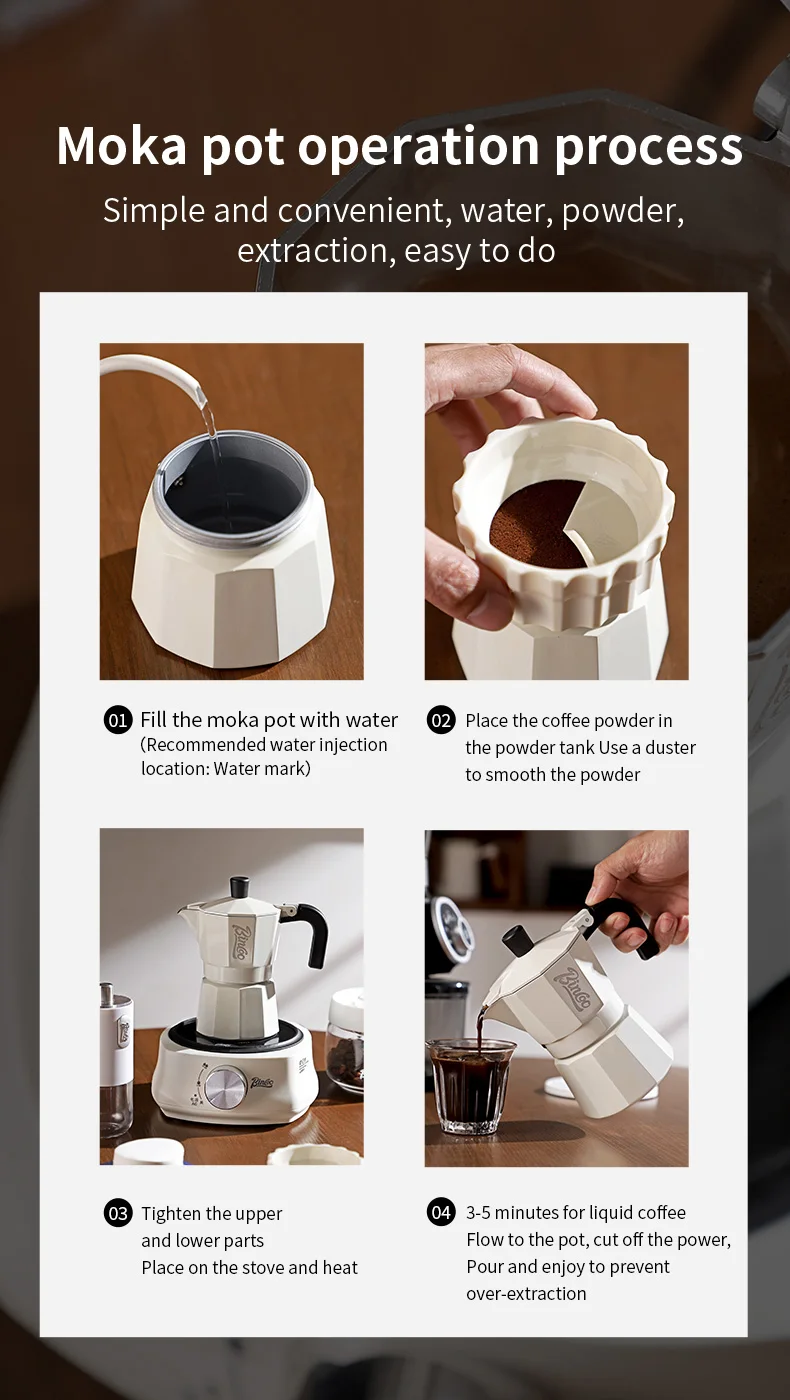 Moka pot operation process

Simple and convenient, water, powder, extraction, easy to do

01 Fill the moka pot with water
(Recommended water injection location: Water mark)

02 Place the coffee powder in the powder tank Use a duster to smooth the powder

Bincoo

Bincoo

Bincoo

03 Tighten the upper and lower parts
Place on the stove and heat

04 3-5 minutes for liquid coffee
Flow to the pot, cut off the power,
Pour and enjoy to prevent over-extraction