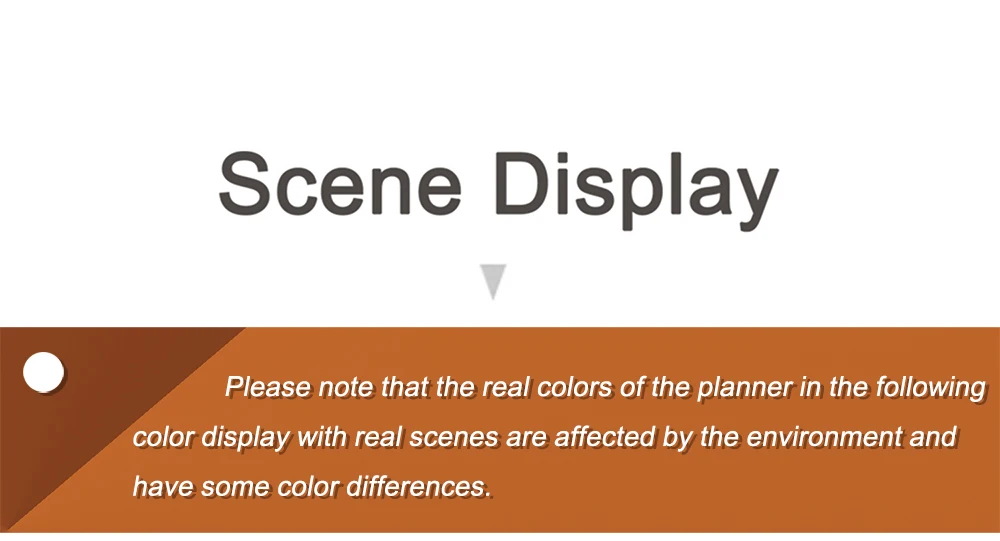 Scene Display

Please note that the real colors of the planner in the following color display with real scenes are affected by the environment and have some color differences.