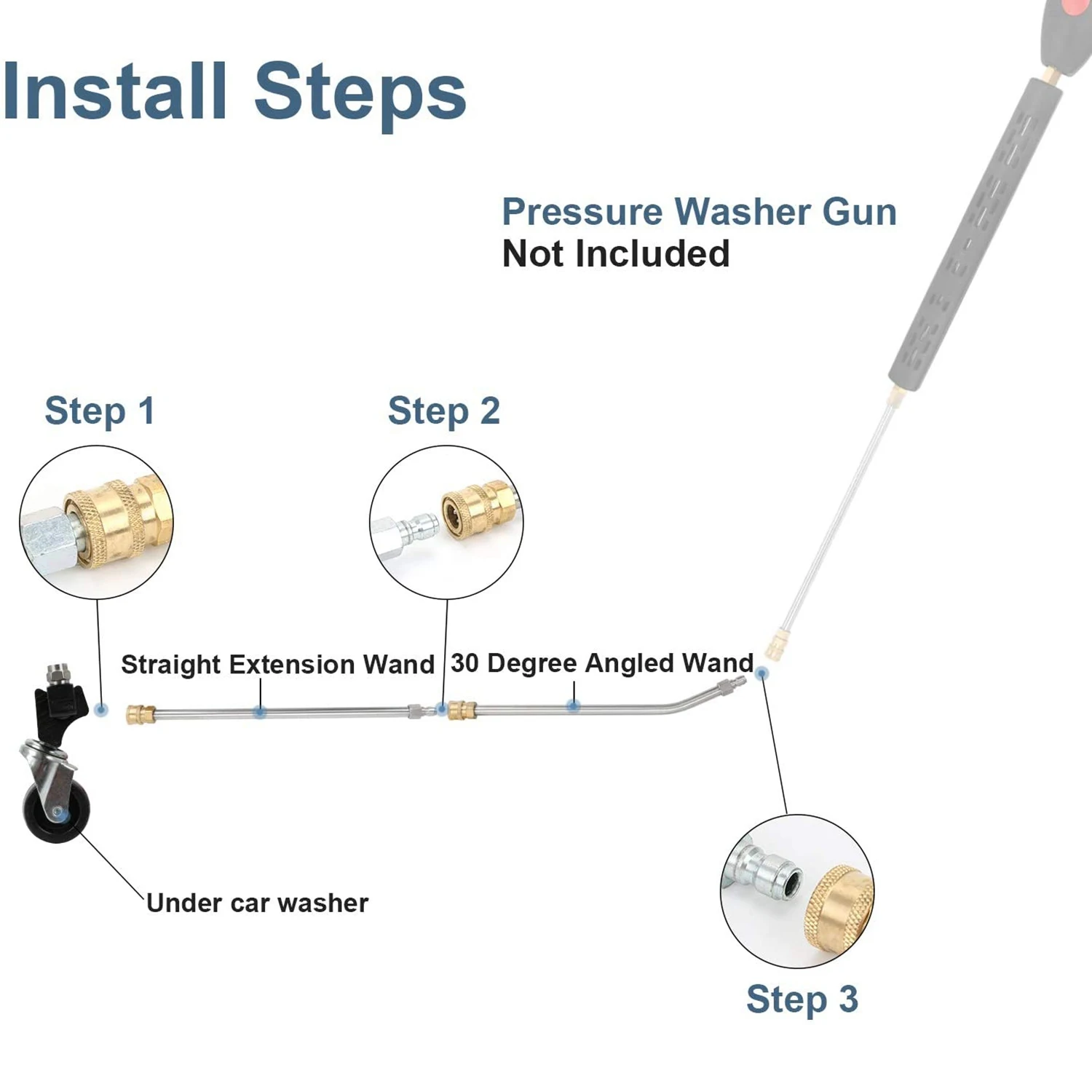 Install Steps

Pressure Washer Gun
Not Included

Step 1

Step 2

Straight Extension Wand

30 Degree Angled Wand

Under car washer

Step 3