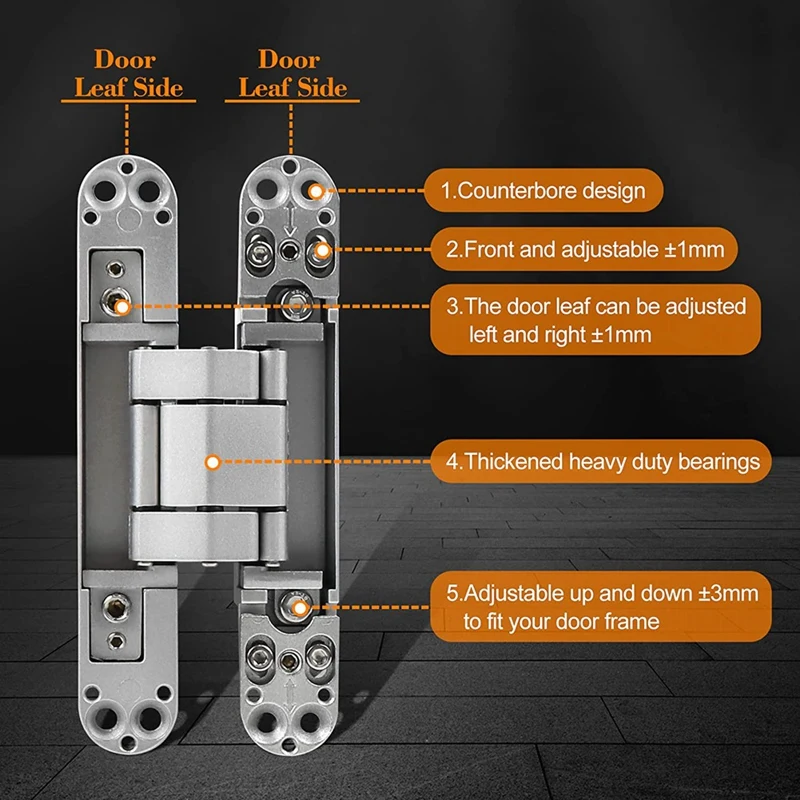 Door Leaf Side

Door Leaf Side

1.Counterbore design

2.Front and adjustable ±1mm

3.The door leaf can be adjusted left and right ±1mm

4.Thickened heavy duty bearings

5.Adjustable up and down ±3mm to fit your door frame