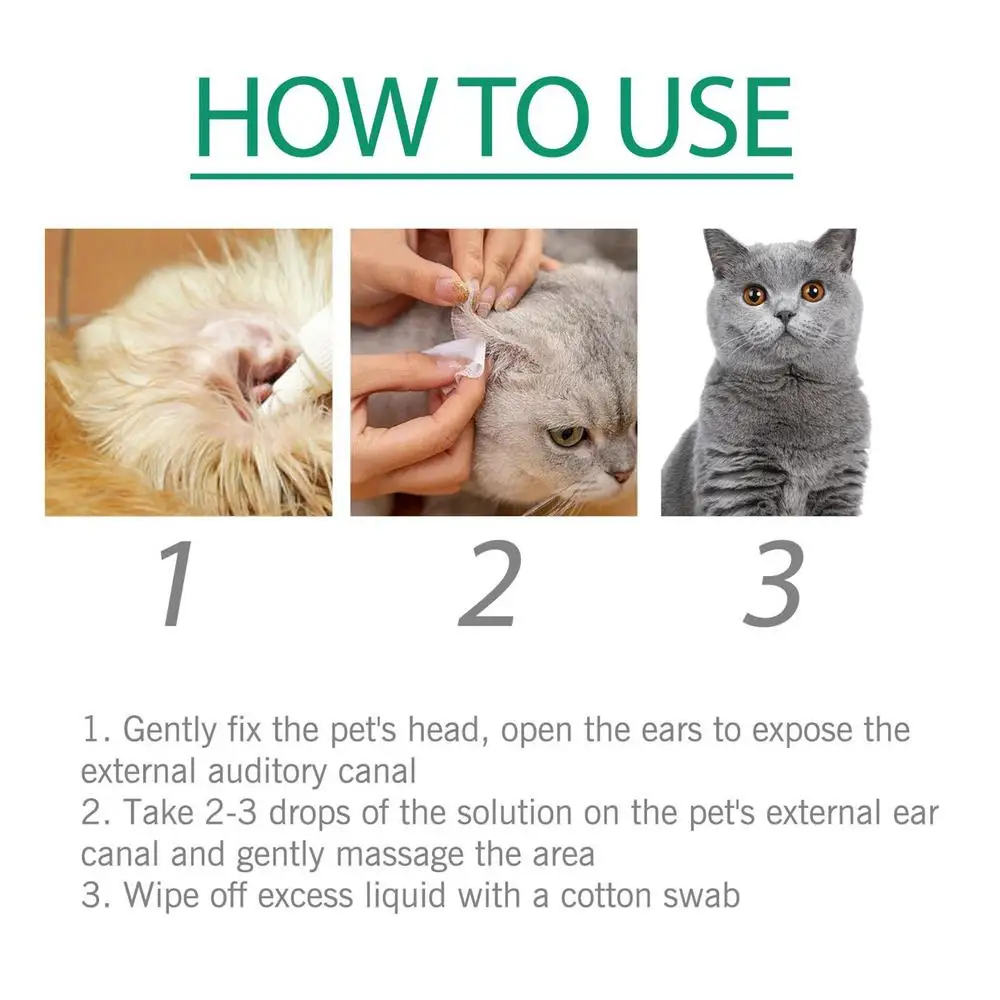 HOW TO USE

1

2

3

1. Gently fix the pet's head, open the ears to expose the external auditory canal
2. Take 2-3 drops of the solution on the pet's external ear canal and gently massage the area
3. Wipe off excess liquid with a cotton swab