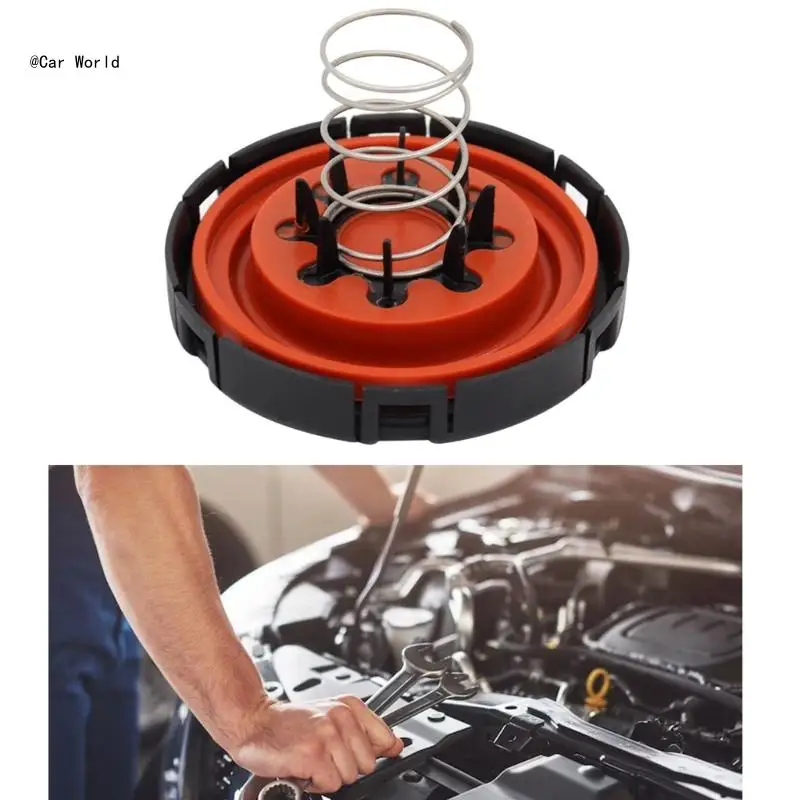 @Car World