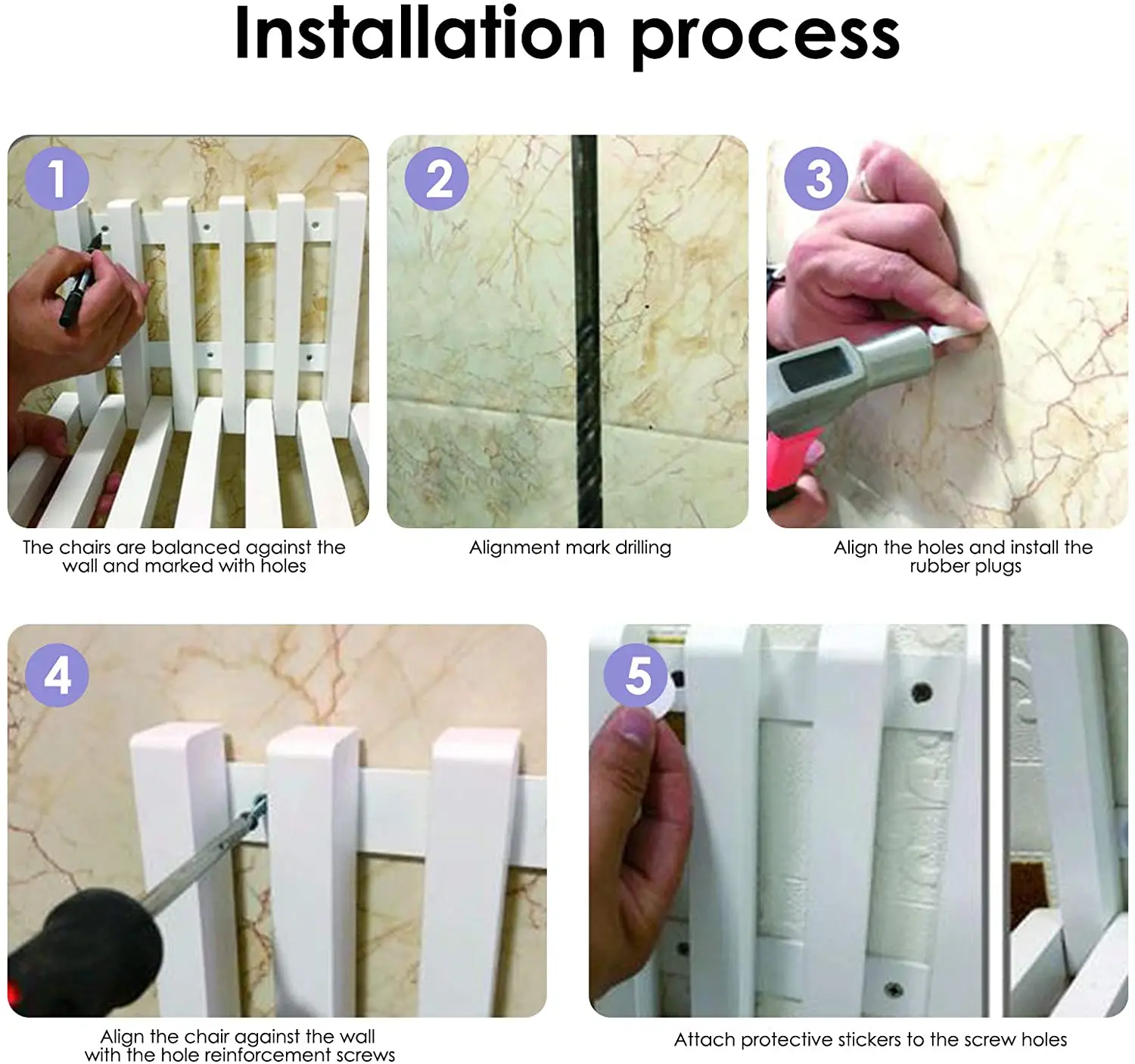 Installation process

1

The chairs are balanced against the wall and marked with holes

2

Alignment mark drilling

3

Align the holes and install the rubber plugs

4

Align the chair against the wall with the hole reinforcement screws

5

Attach protective stickers to the screw holes