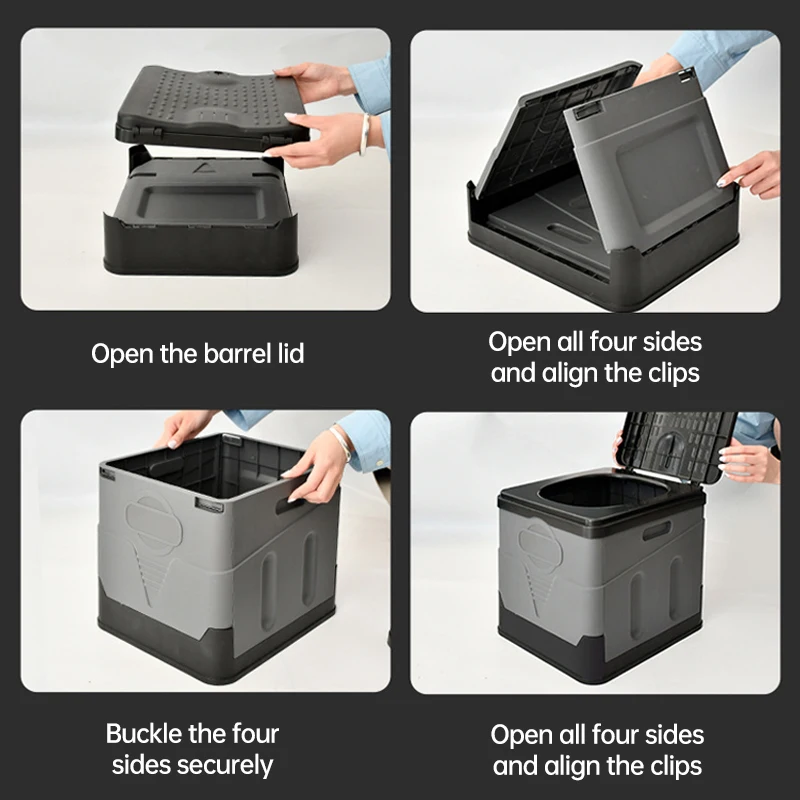 Open the barrel lid

Open all four sides and align the clips

Buckle the four sides securely

Open all four sides and align the clips